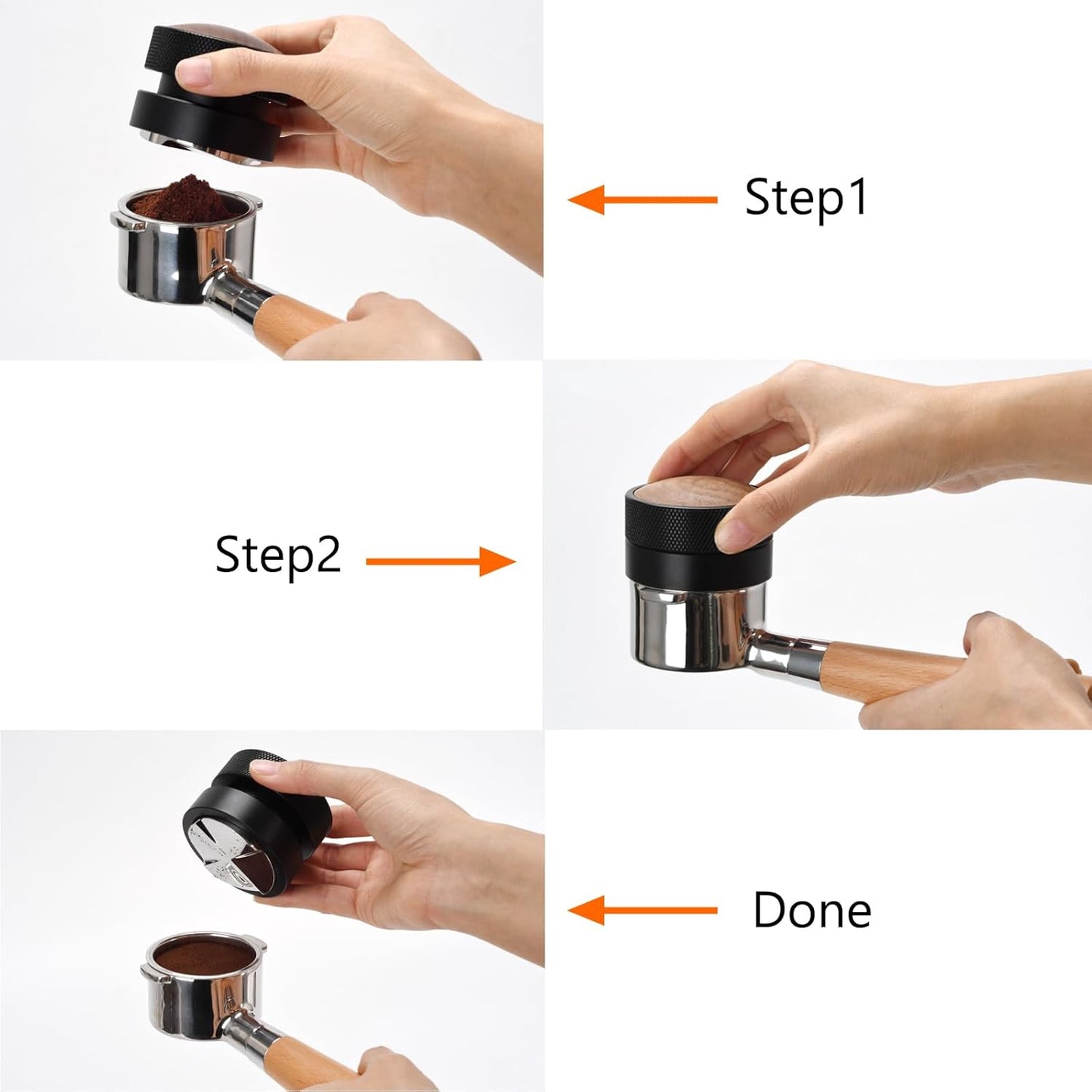 Step1

Step2

Done