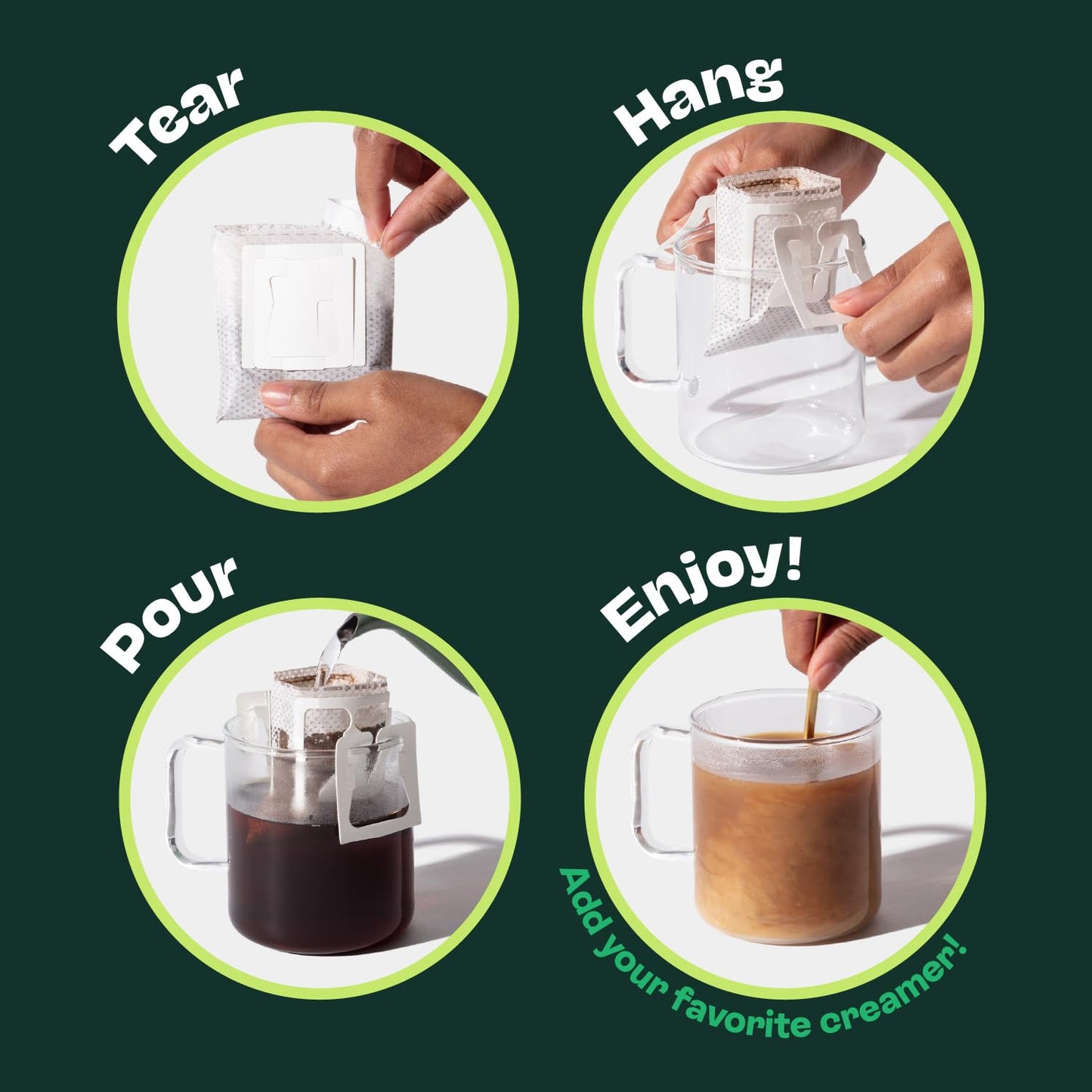 Tear

Hang

Pour

Enjoy!

Add your favorite creamer!