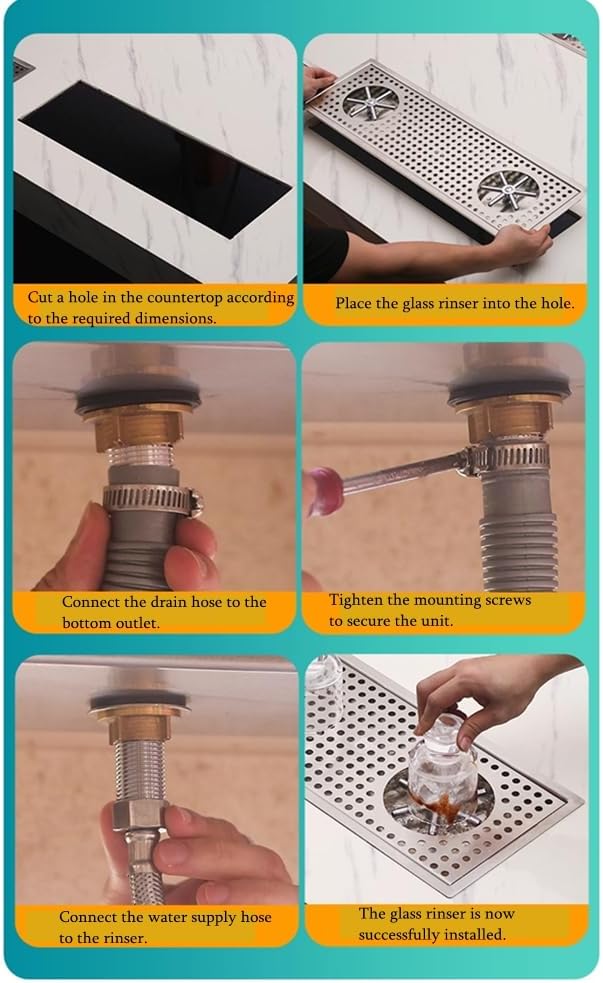 Cut a hole in the countertop according to the required dimensions.

Place the glass rinser into the hole.

Connect the drain hose to the bottom outlet.

Tighten the mounting screws to secure the unit.

Connect the water supply hose to the rinser.

The glass rinser is now successfully installed.