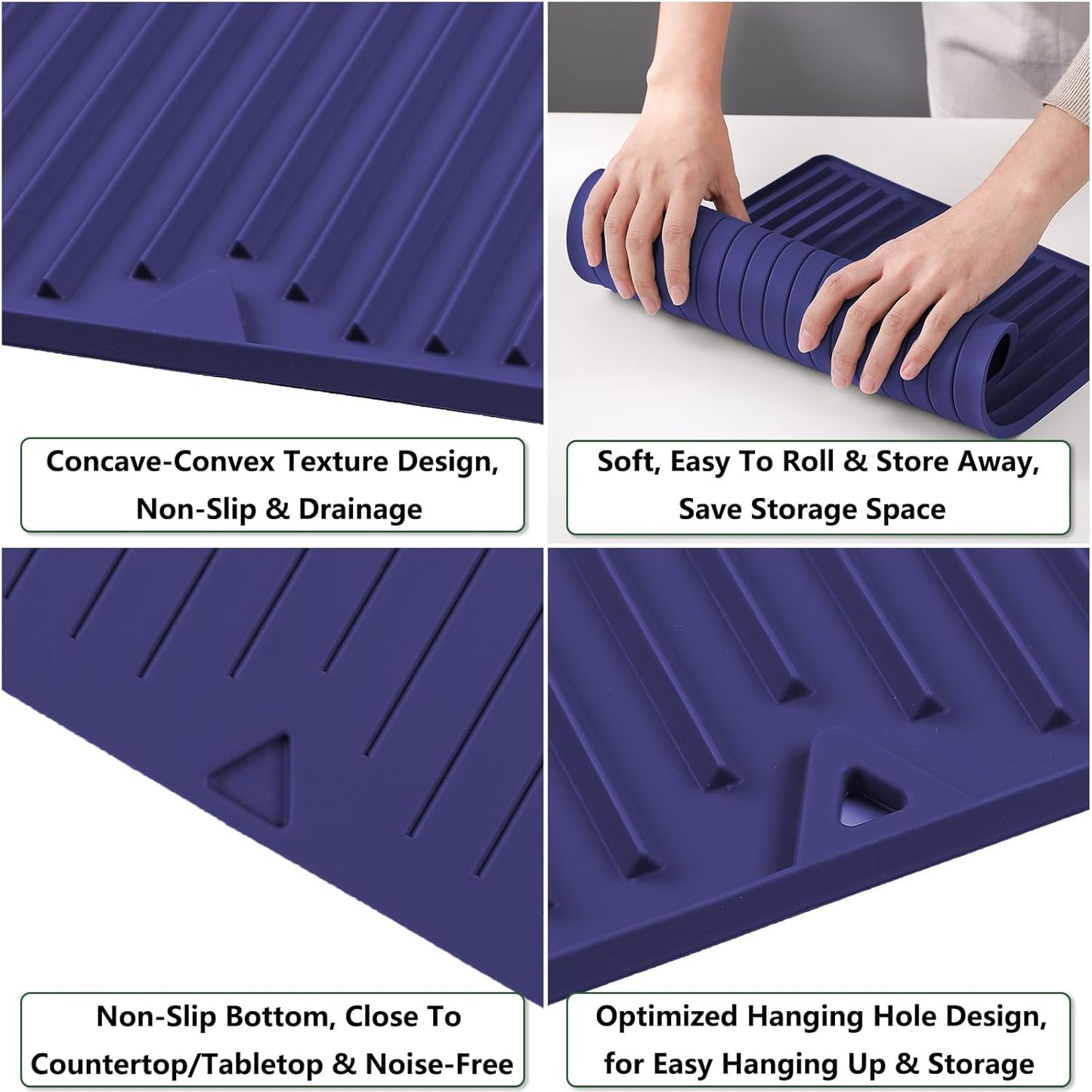 Concave-Convex Texture Design, Non-Slip & Drainage

Soft, Easy To Roll & Store Away, Save Storage Space

Non-Slip Bottom, Close To Countertop/Tabletop & Noise-Free

Optimized Hanging Hole Design, for Easy Hanging Up & Storage