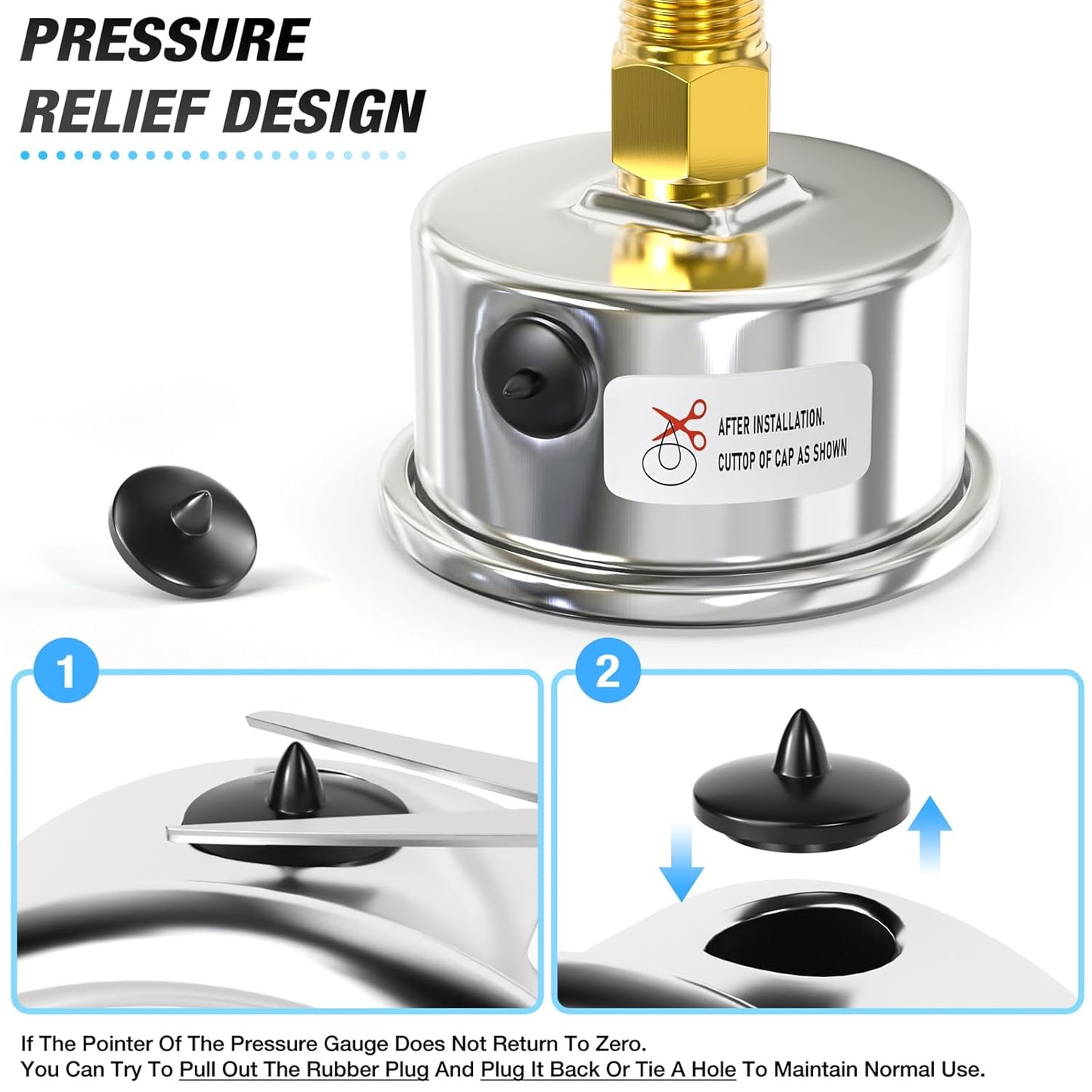 PRESSURE RELIEF DESIGN

AFTER INSTALLATION.
CUTTOP OF CAP AS SHOWN

1

2

If The Pointer Of The Pressure Gauge Does Not Return To Zero.
You Can Try To Pull Out The Rubber Plug And Plug It Back Or Tie A Hole To Maintain Normal Use.