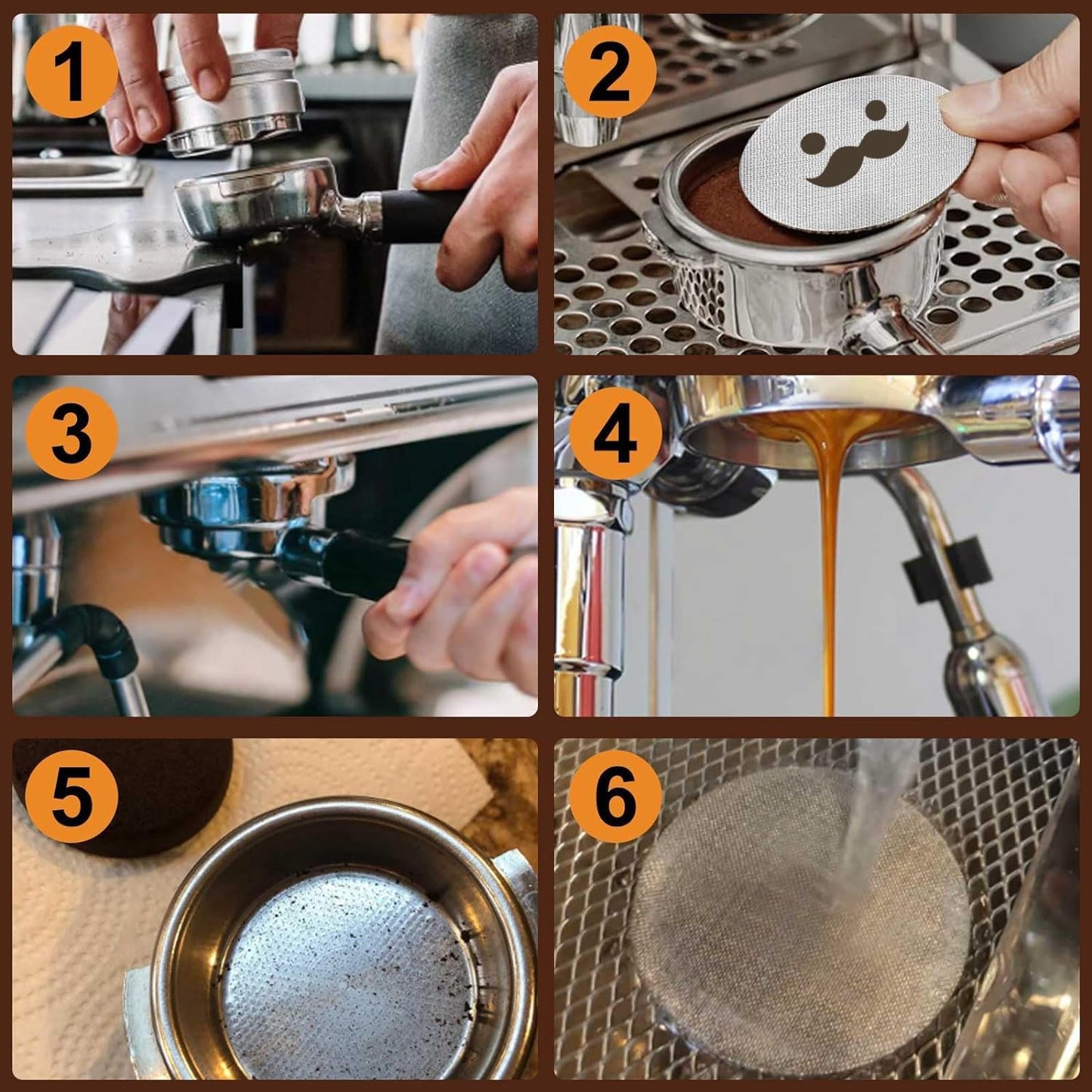 1

2

3

4

5

6