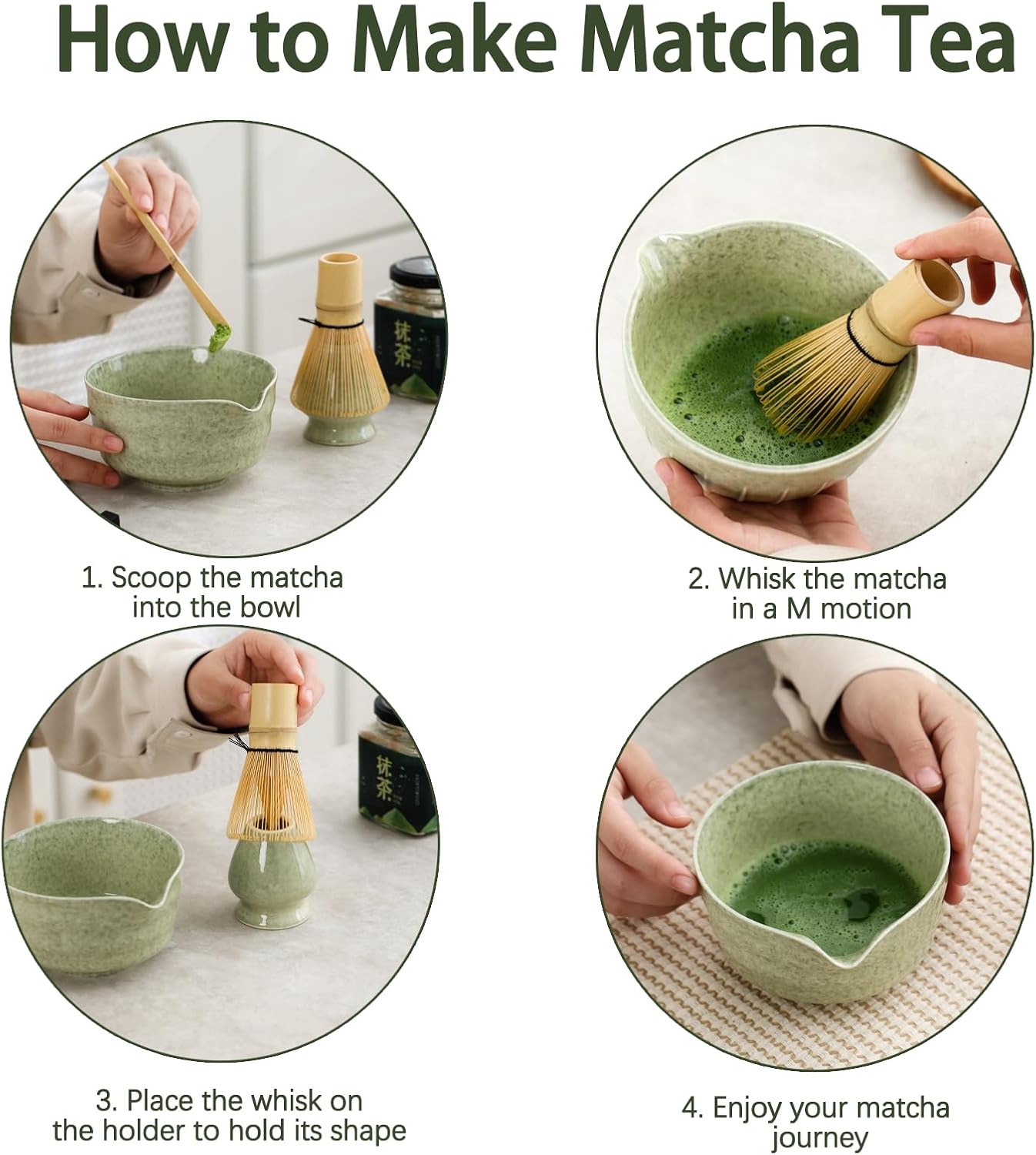 How to Make Matcha Tea

抹茶

1. Scoop the matcha into the bowl

2. Whisk the matcha in a M motion

抹茶

3. Place the whisk on the holder to hold its shape

4. Enjoy your matcha journey