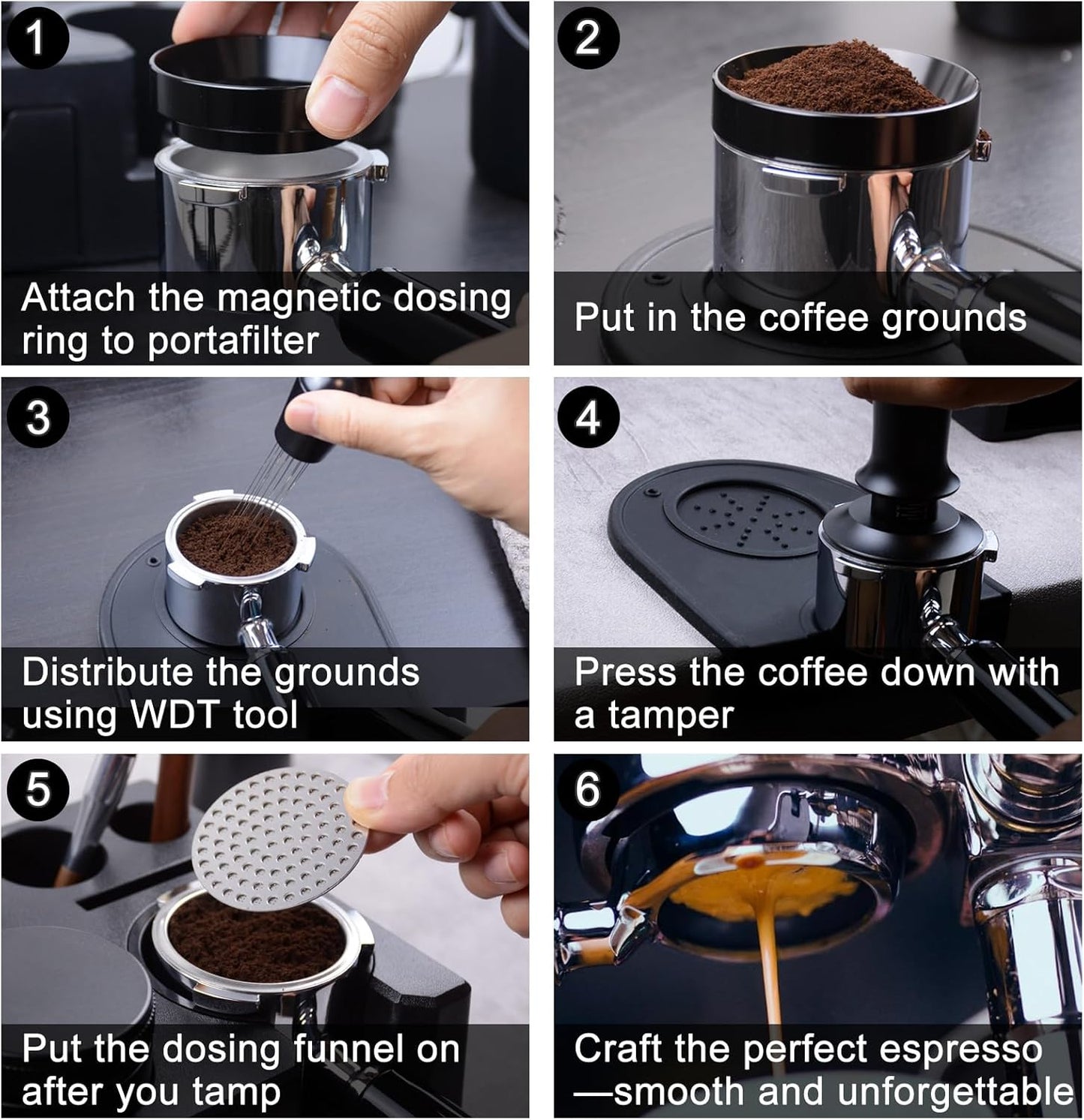 1
Attach the magnetic dosing ring to portafilter

2
Put in the coffee grounds

3
Distribute the grounds using WDT tool

4
Press the coffee down with a tamper

5
Put the dosing funnel on after you tamp

6
Craft the perfect espresso —smooth and unforgettable