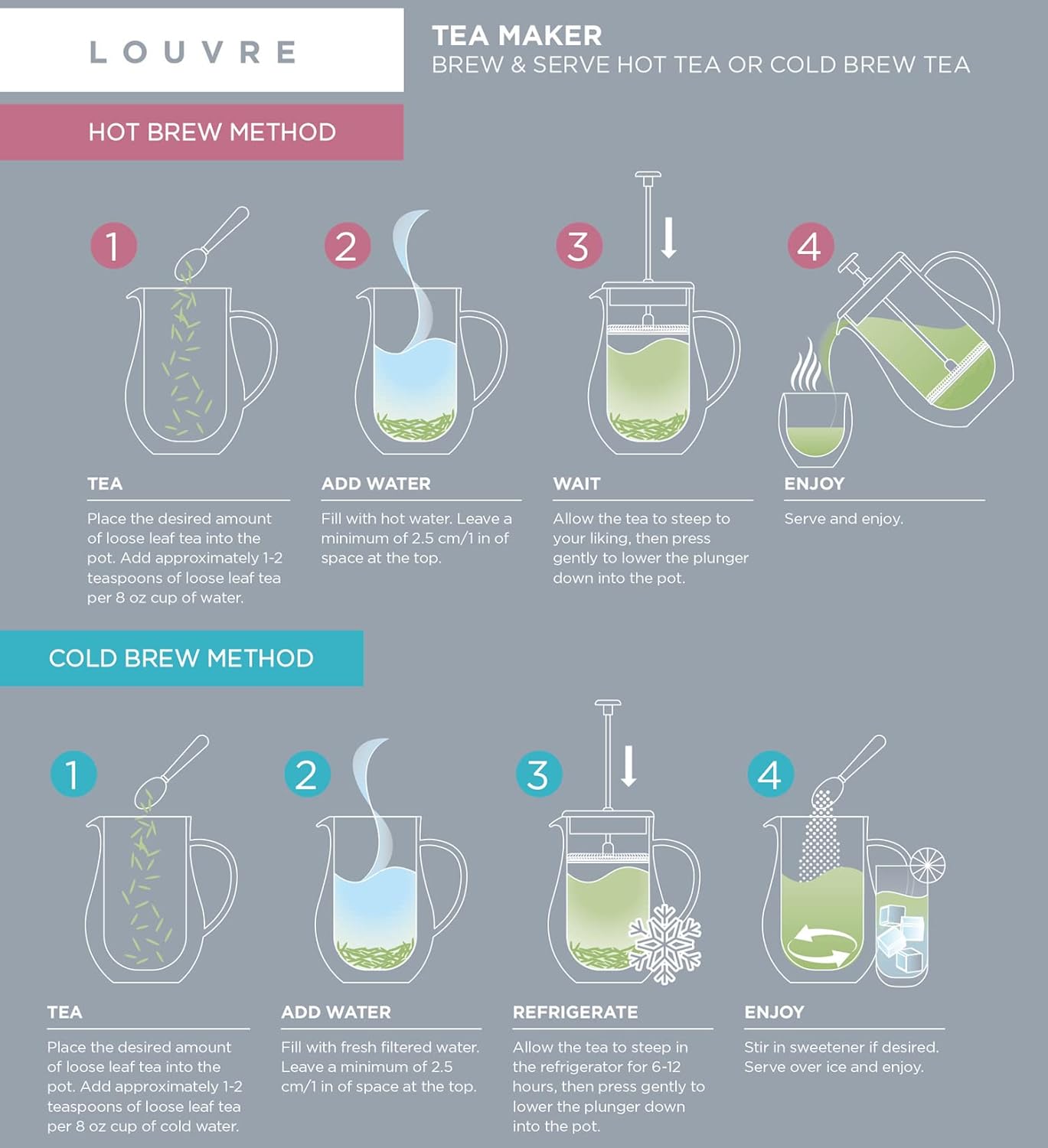 LOUVRE

TEA MAKER
BREW & SERVE HOT TEA OR COLD BREW TEA

HOT BREW METHOD

1

TEA

Place the desired amount of loose leaf tea into the pot. Add approximately 1-2 teaspoons of loose leaf tea per 8 oz cup of water.

2

ADD WATER

Fill with hot water. Leave a minimum of 2.5 cm/1 in of space at the top.

3

WAIT

Allow the tea to steep to your liking, then press gently to lower the plunger down into the pot.

4

ENJOY

Serve and enjoy.

COLD BREW METHOD

1

TEA

Place the desired amount of loose leaf tea into the pot. Add approximately 1-2 teaspoons of loose leaf tea per 8 oz cup of cold water.

2

ADD WATER

Fill with fresh filtered water. Leave a minimum of 2.5 cm/1 in of space at the top.

3

REFRIGERATE

Allow the tea to steep in the refrigerator for 6-12 hours, then press gently to lower the plunger down into the pot.

4

ENJOY

Stir in sweetener if desired. Serve over ice and enjoy.