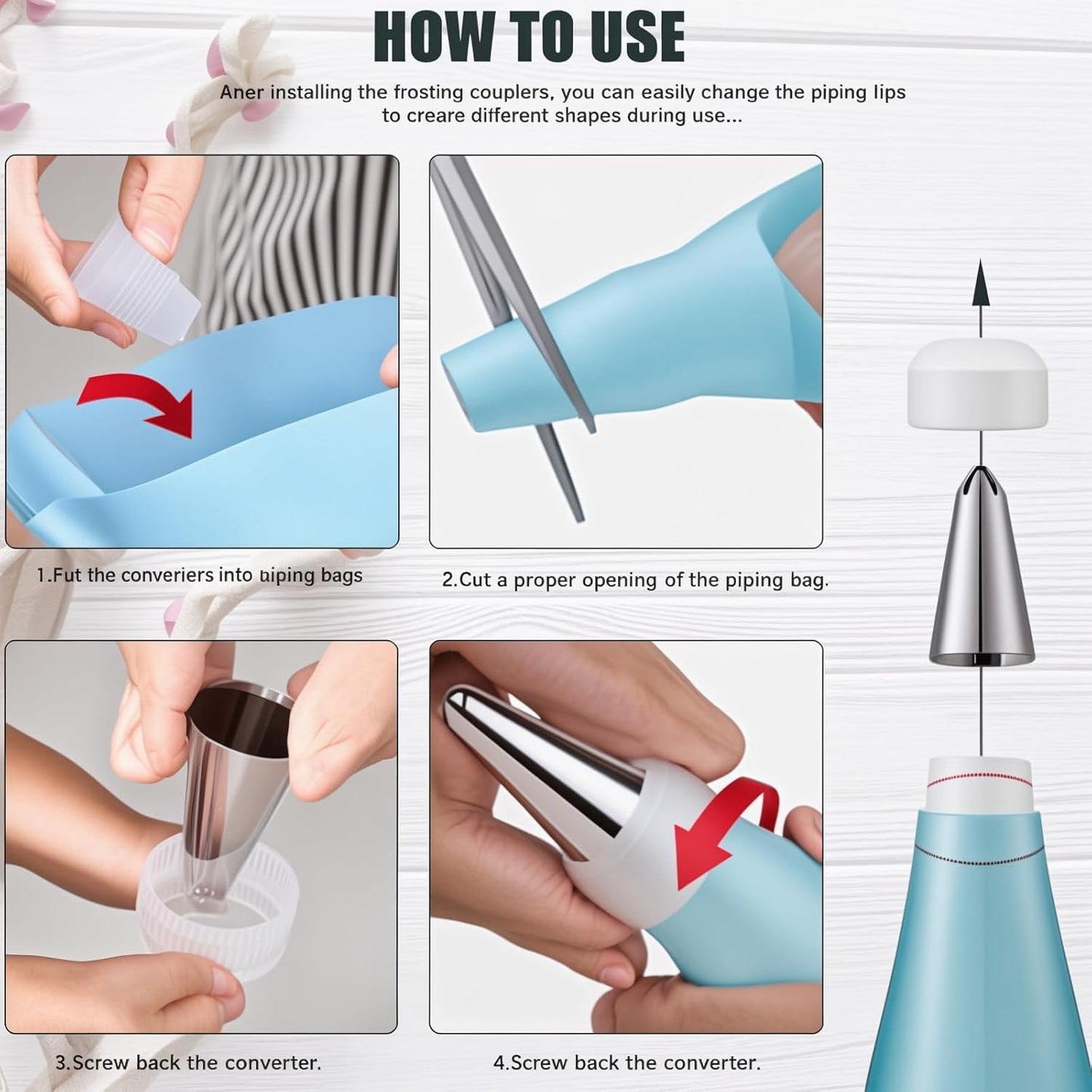 HOW TO USE

Aner installing the frosting couplers, you can easily change the piping lips to creare different shapes during use...

1.Fut the converiers into biping bags

2.Cut a proper opening of the piping bag.

3.Screw back the converter.

4.Screw back the converter.