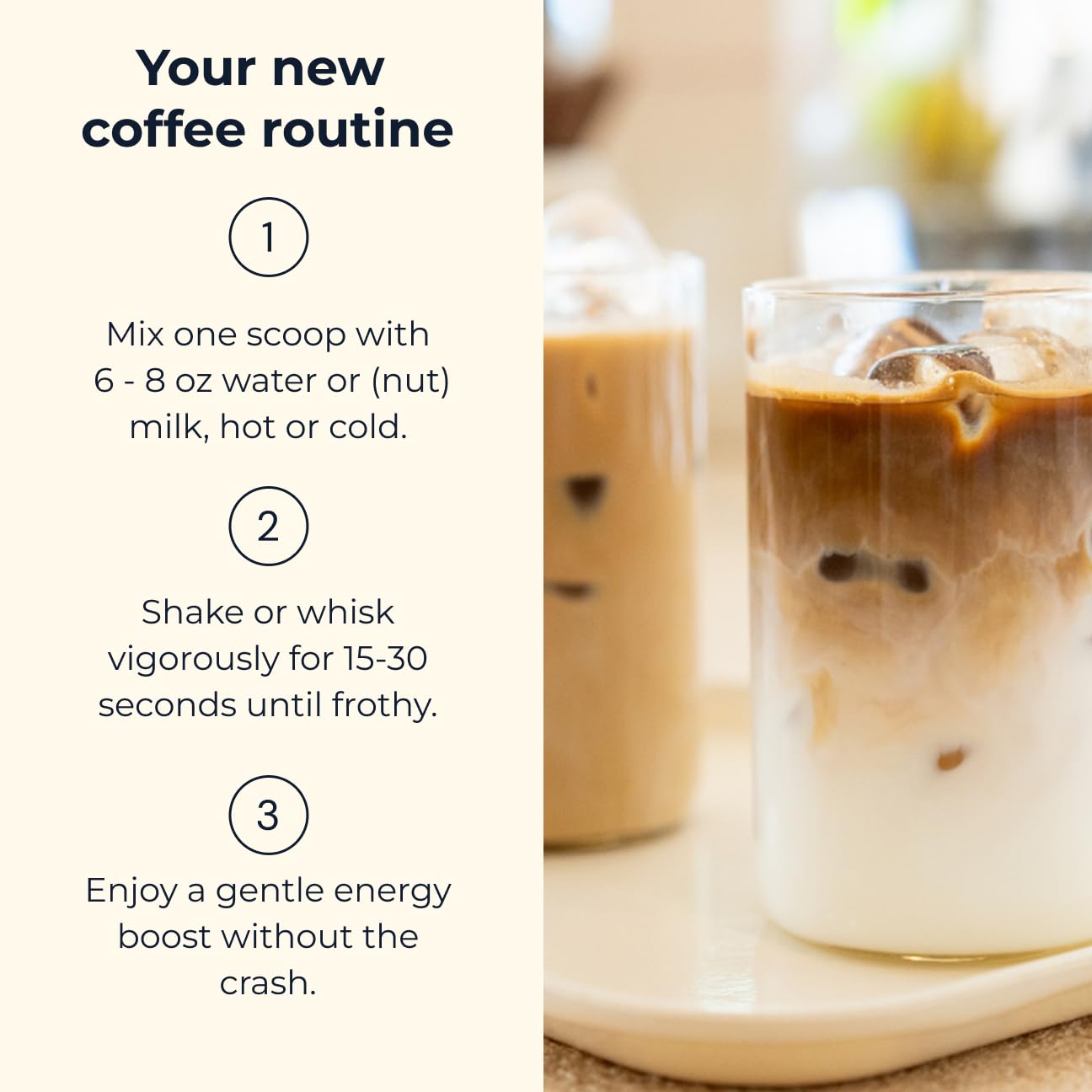 Your new coffee routine

1

Mix one scoop with 6 - 8 oz water or (nut) milk, hot or cold.

2

Shake or whisk vigorously for 15-30 seconds until frothy.

3

Enjoy a gentle energy boost without the crash.