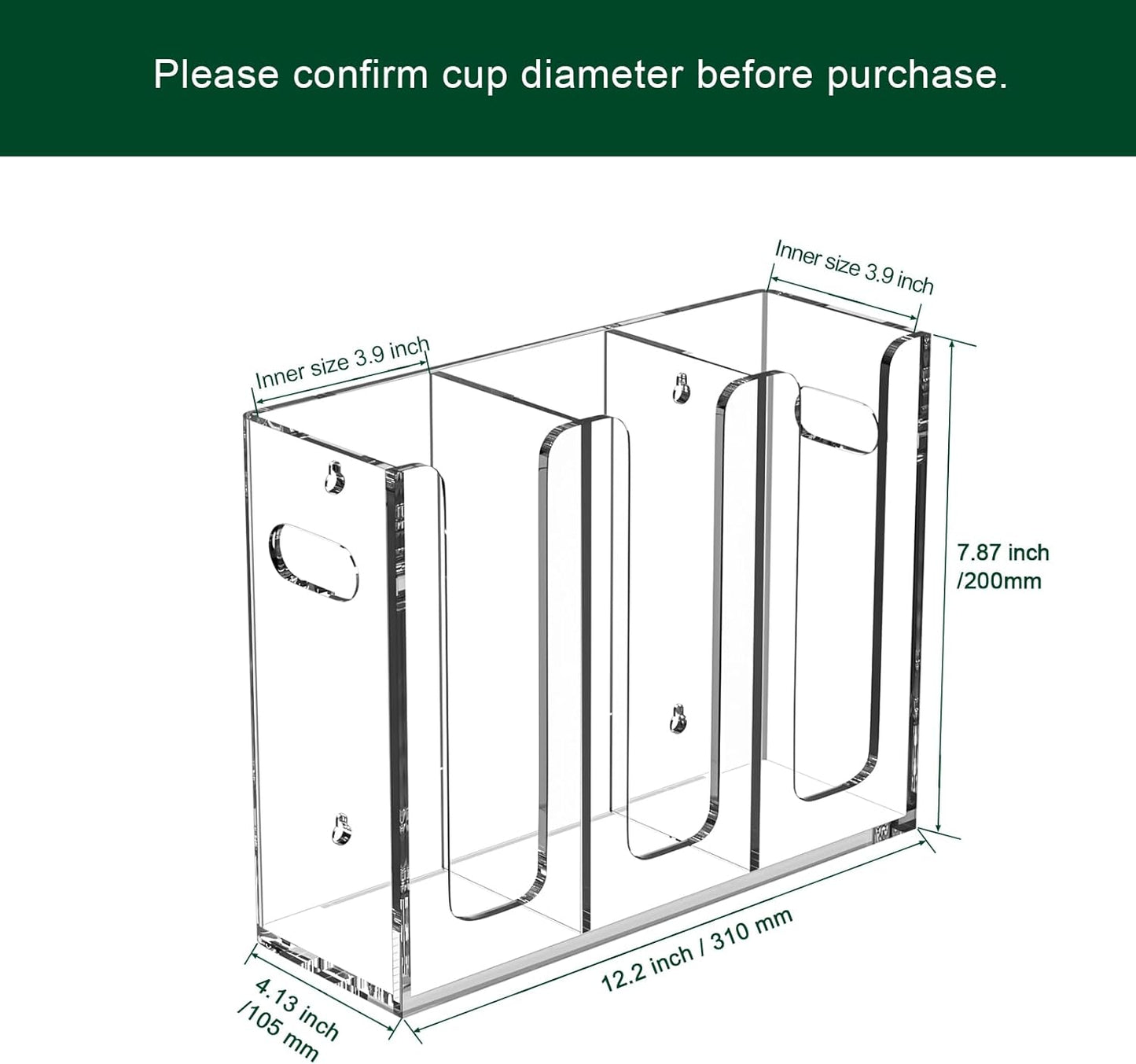 Please confirm cup diameter before purchase.

Inner size 3.9 inch

Inner size 3.9 inch

7.87 inch /200mm

12.2 inch / 310 mm

4.13 inch /105 mm