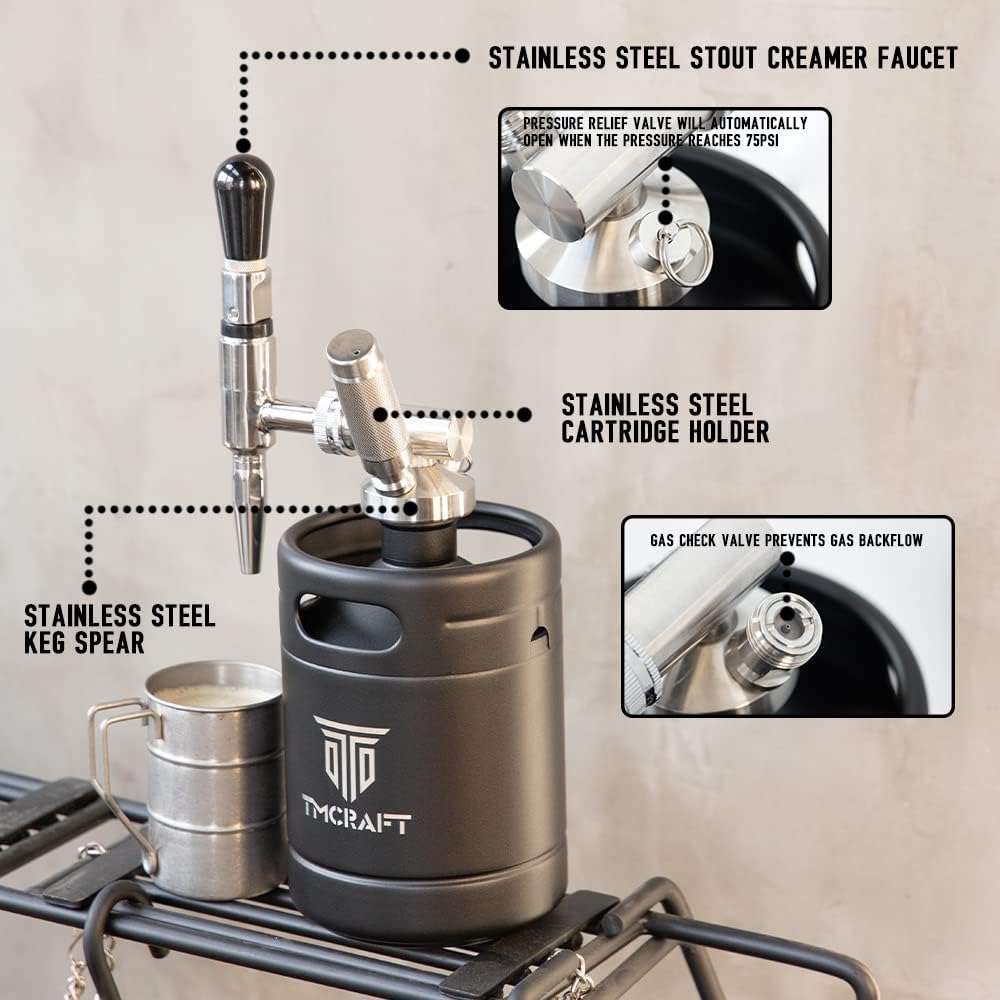 STAINLESS STEEL STOUT CREAMER FAUCET

PRESSURE RELIEF VALVE WILL AUTOMATICALLY OPEN WHEN THE PRESSURE REACHES 75PSI

STAINLESS STEEL CARTRIDGE HOLDER

GAS CHECK VALVE PREVENTS GAS BACKFLOW

STAINLESS STEEL KEG SPEAR

TMCRAFT