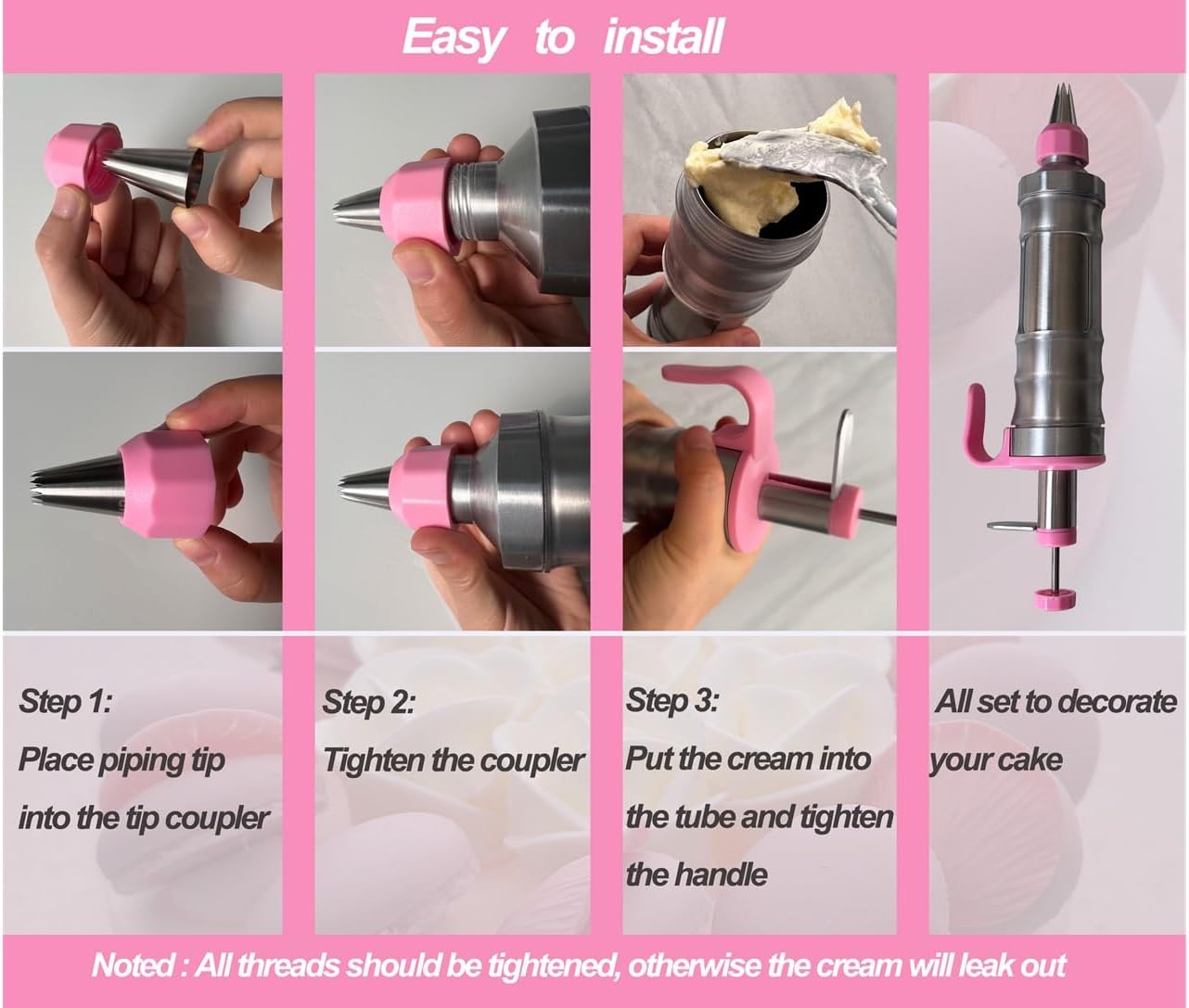 Easy to install

Step 1:
Place piping tip into the tip coupler

Step 2:
Tighten the coupler

Step 3:
Put the cream into the tube and tighten the handle

All set to decorate your cake

Noted : All threads should be tightened, otherwise the cream will leak out