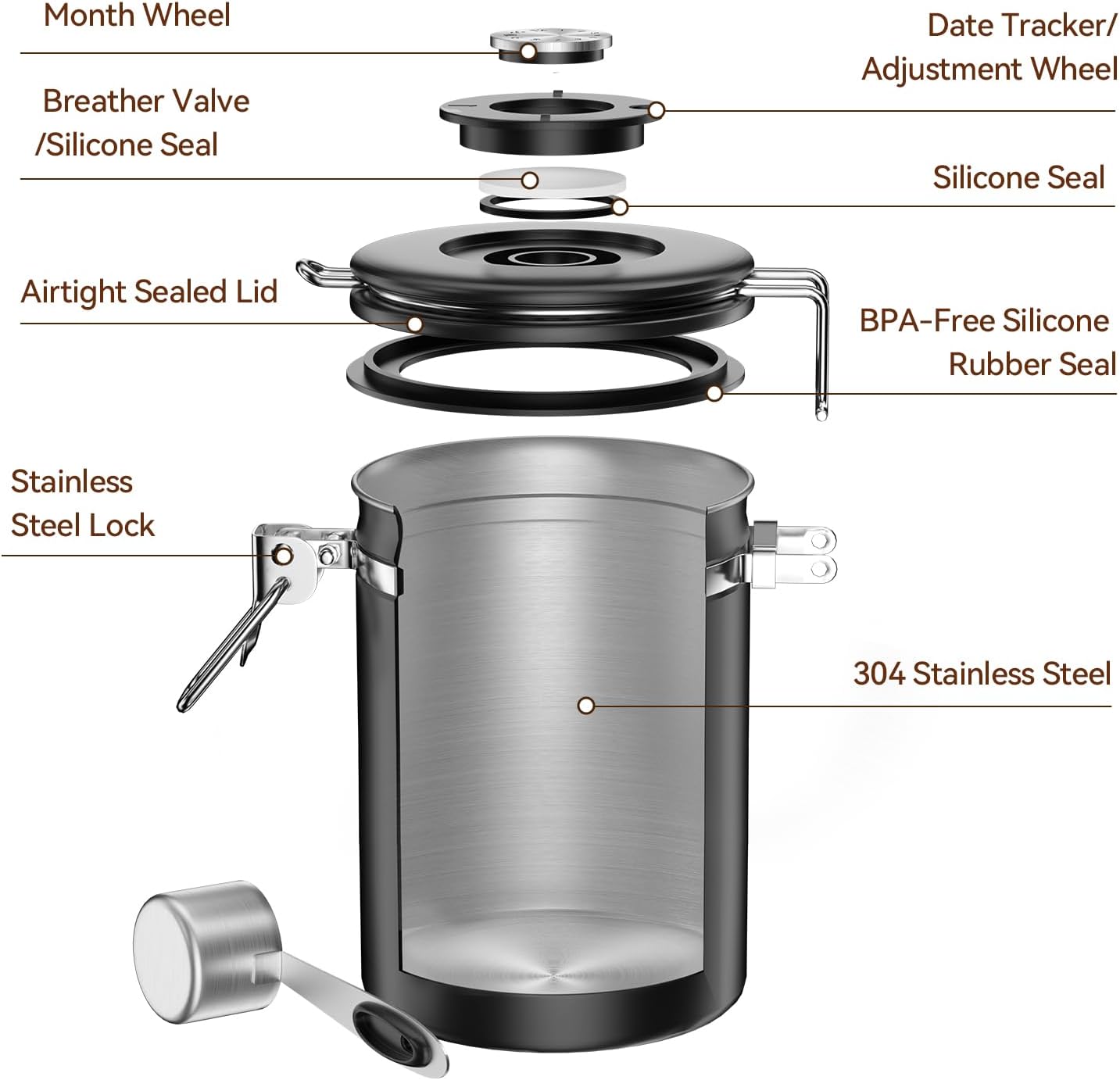 Month Wheel

Date Tracker/
Adjustment Wheel

Breather Valve
/Silicone Seal

Silicone Seal

Airtight Sealed Lid

BPA-Free Silicone
Rubber Seal

Stainless
Steel Lock

304 Stainless Steel