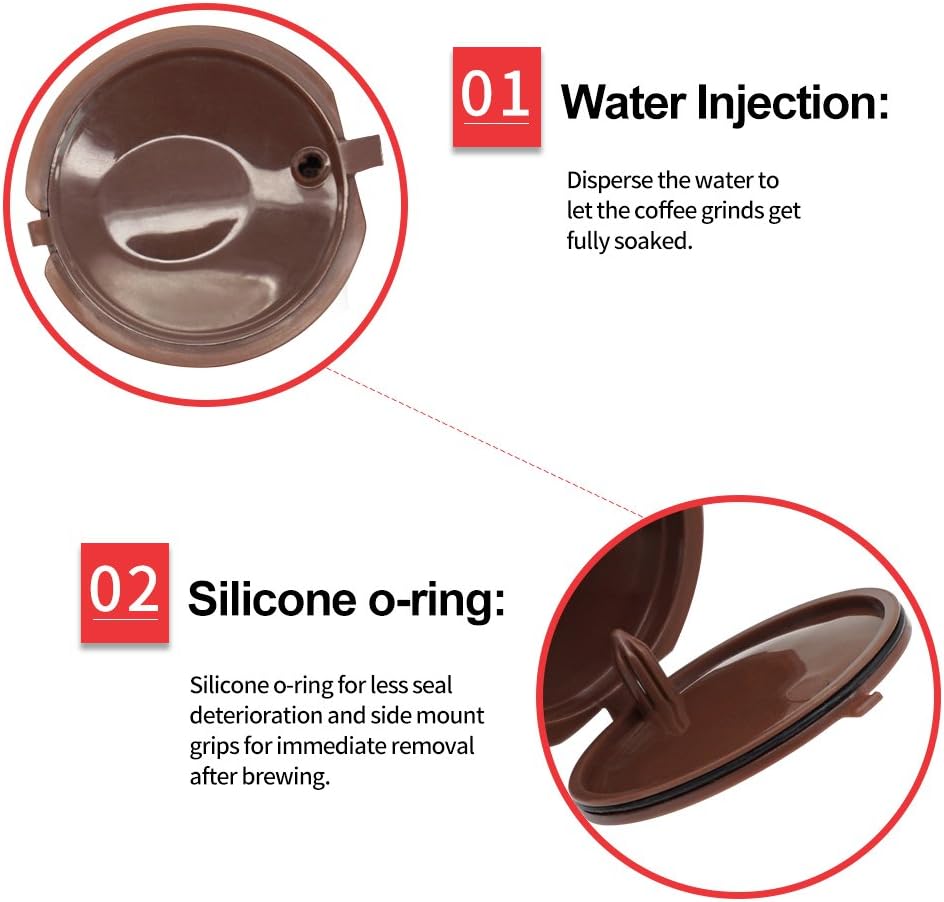 01 Water Injection:

Disperse the water to let the coffee grinds get fully soaked.

02 Silicone o-ring:

Silicone o-ring for less seal deterioration and side mount grips for immediate removal after brewing.