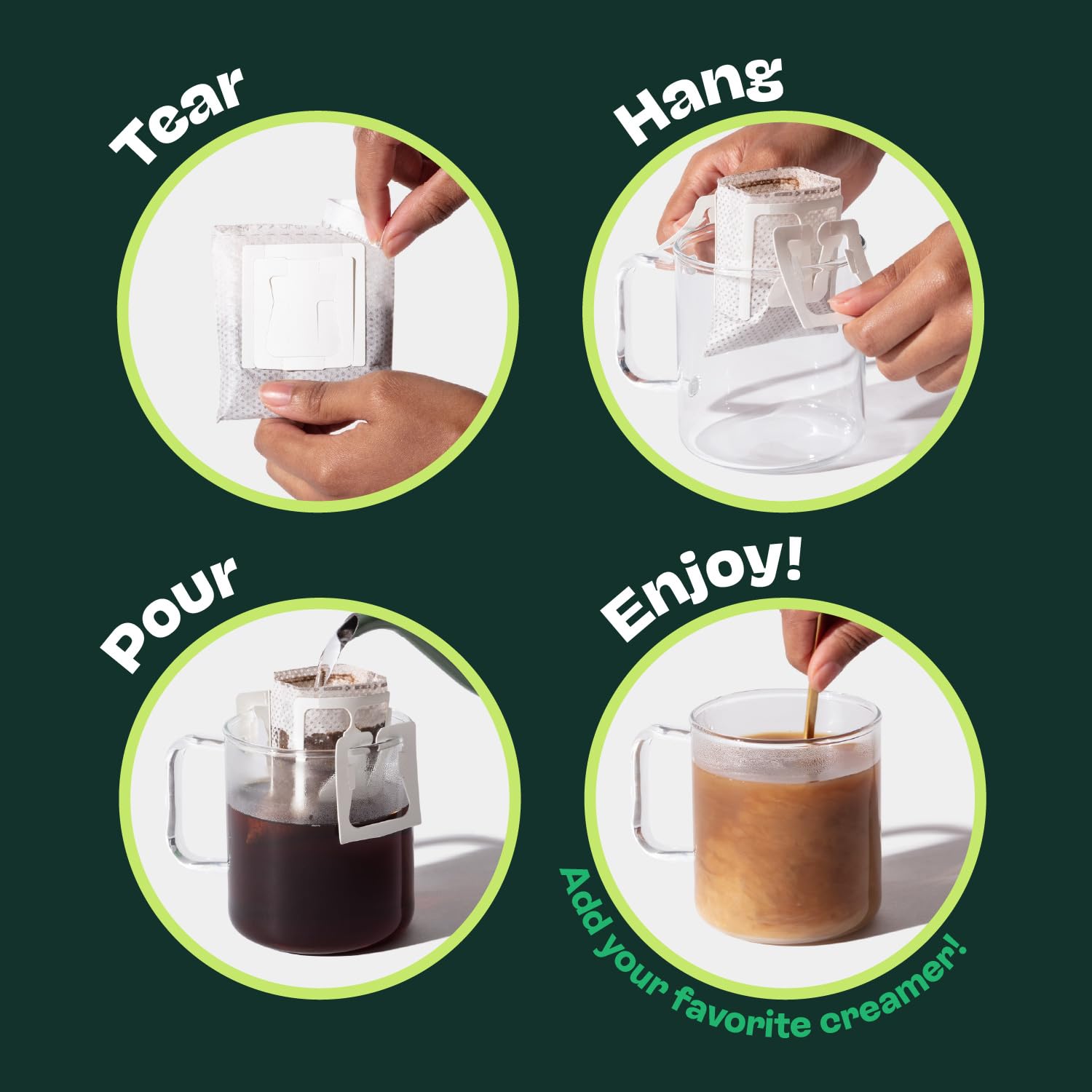 Tear

Hang

Pour

Enjoy!

Add your favorite creamer!