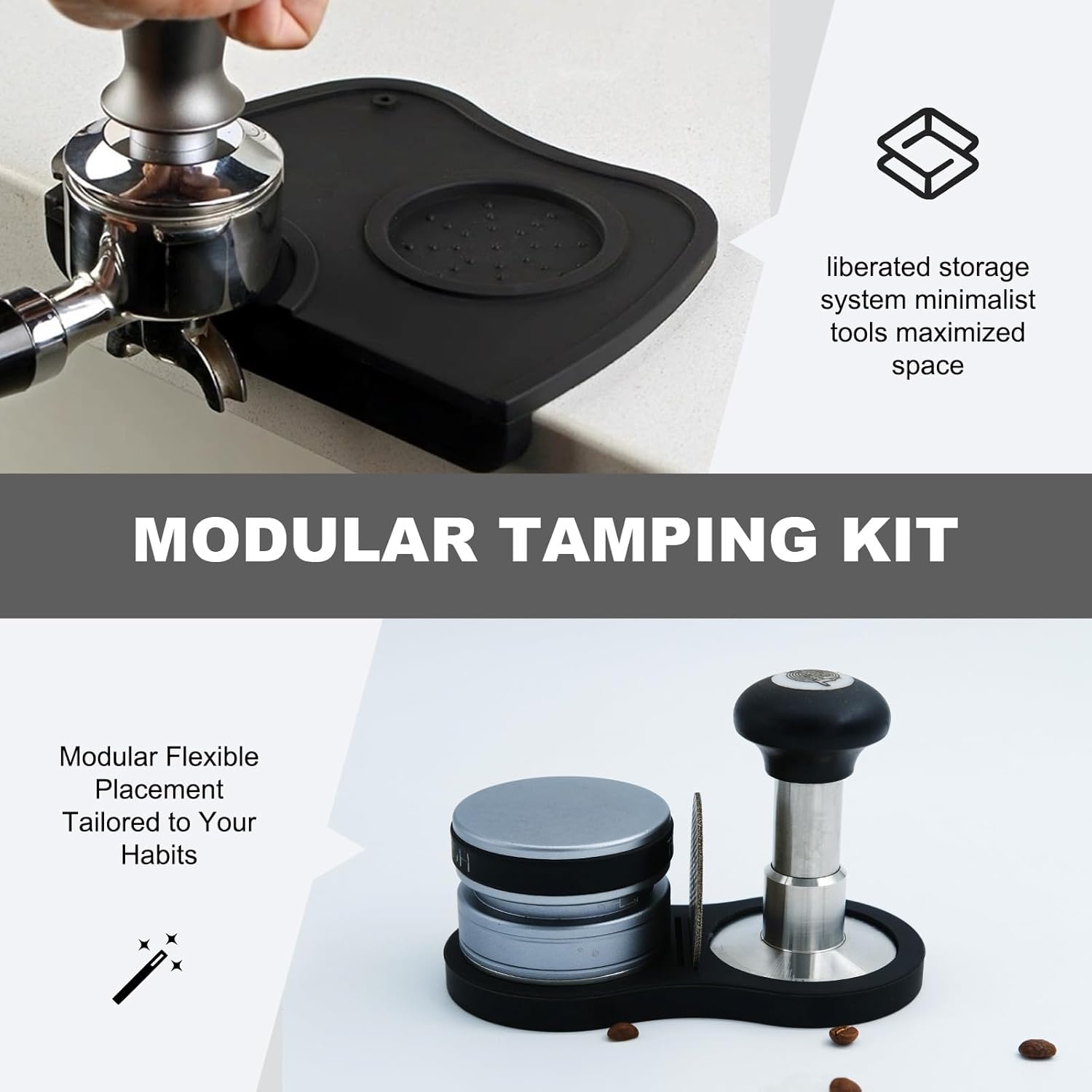 liberated storage system minimalist tools maximized space

MODULAR TAMPING KIT

Modular Flexible Placement Tailored to Your Habits