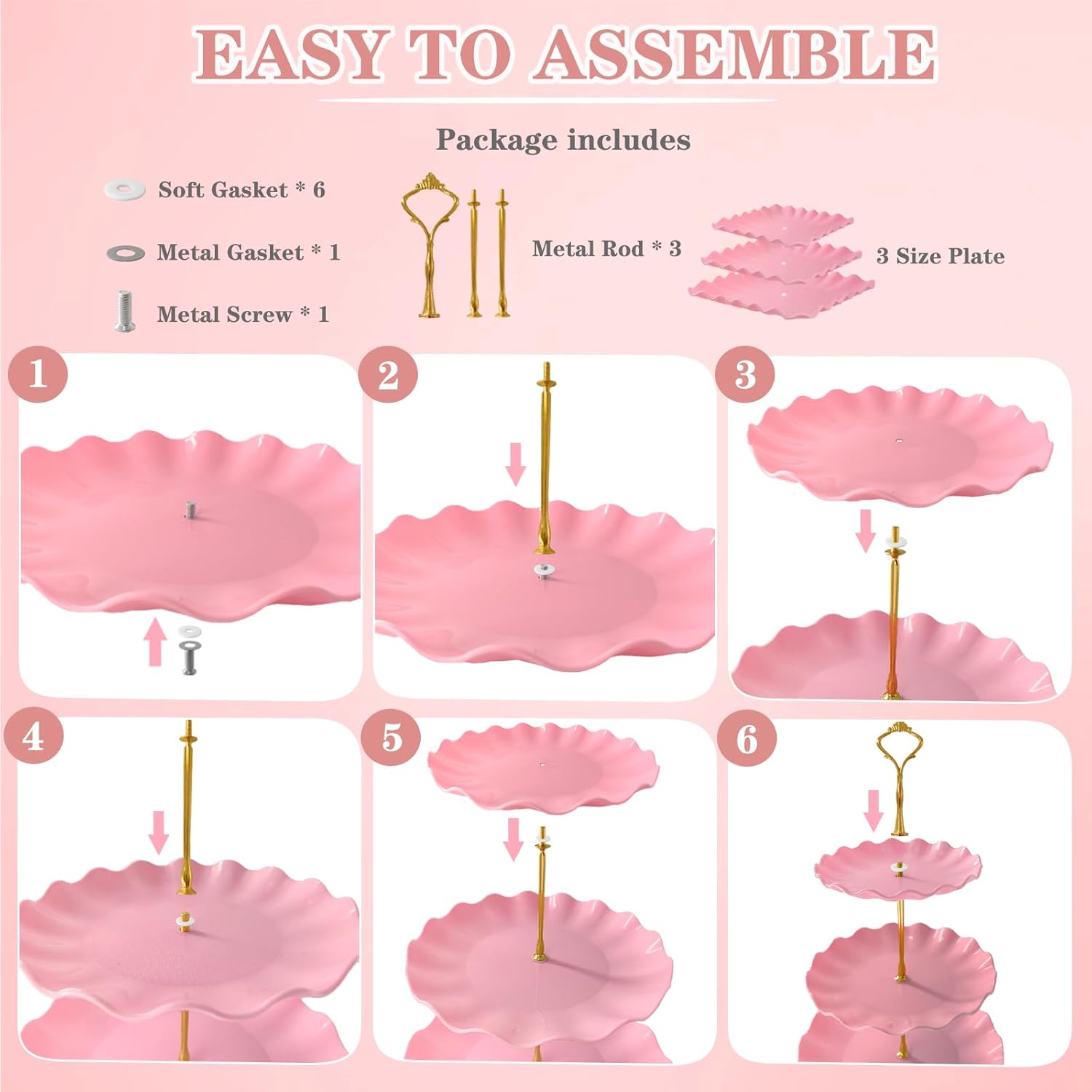 EASY TO ASSEMBLE

Package includes

Soft Gasket * 6

Metal Gasket * 1

Metal Screw * 1

Metal Rod * 3

3 Size Plate

1

2

3

4

5

6