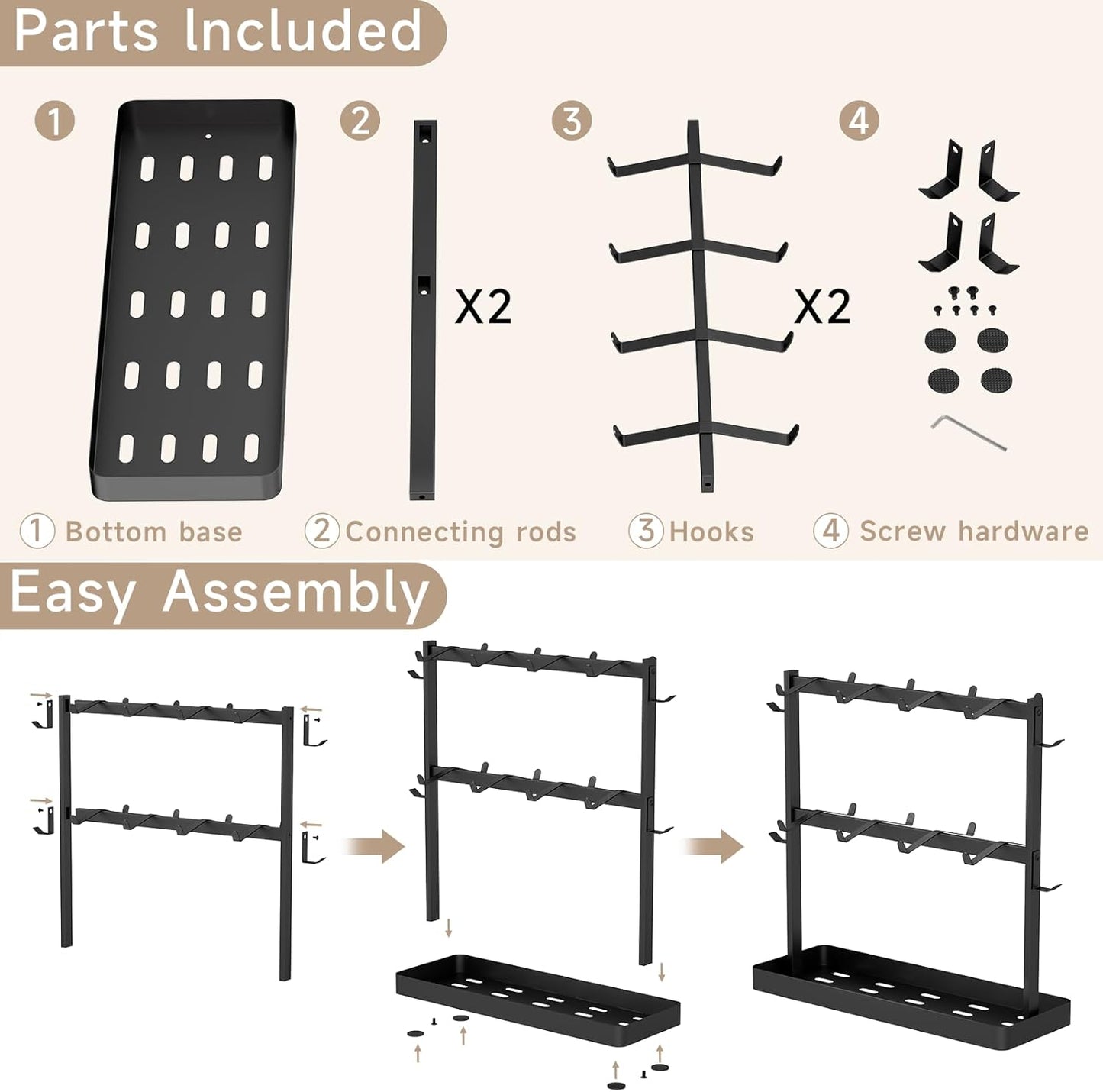 Parts Included

1
2
X2
3
X2
4

① Bottom base ② Connecting rods ③ Hooks ④ Screw hardware

Easy Assembly