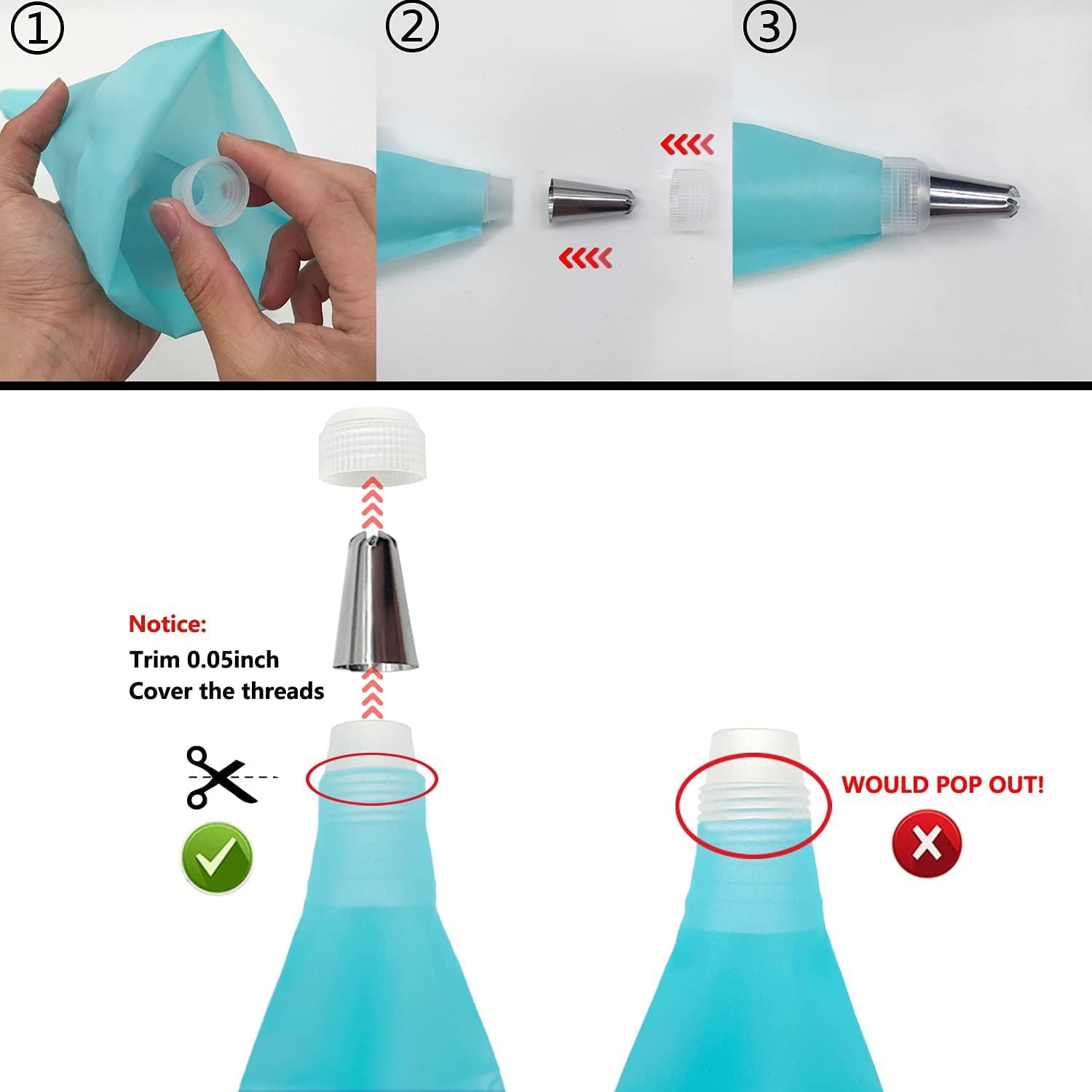 ①

②

③

Notice:
Trim 0.05inch
Cover the threads

WOULD POP OUT!