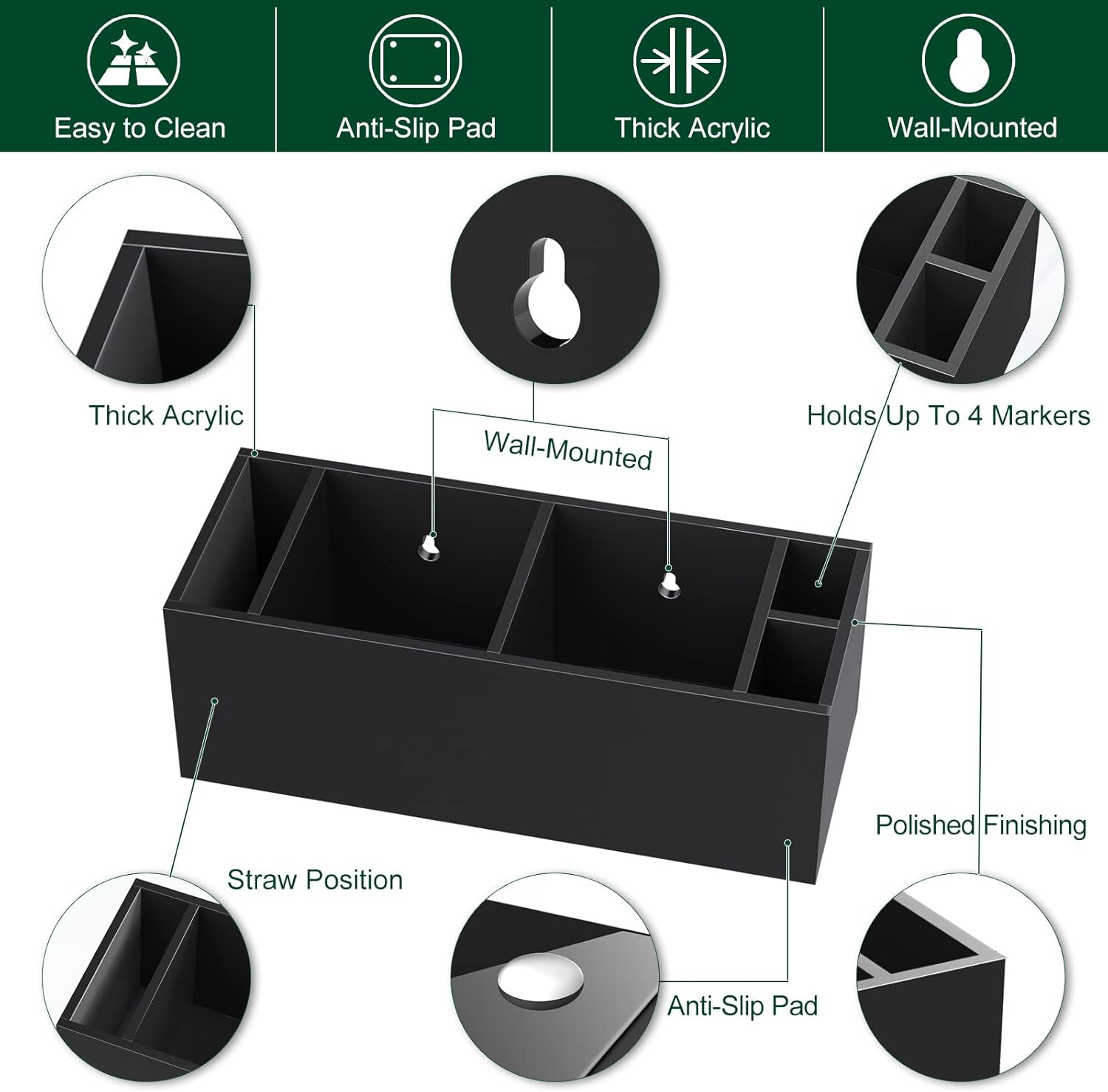 Easy to Clean

Anti-Slip Pad

Thick Acrylic

Wall-Mounted

Thick Acrylic

Wall-Mounted

Holds Up To 4 Markers

Polished Finishing

Straw Position

Anti-Slip Pad