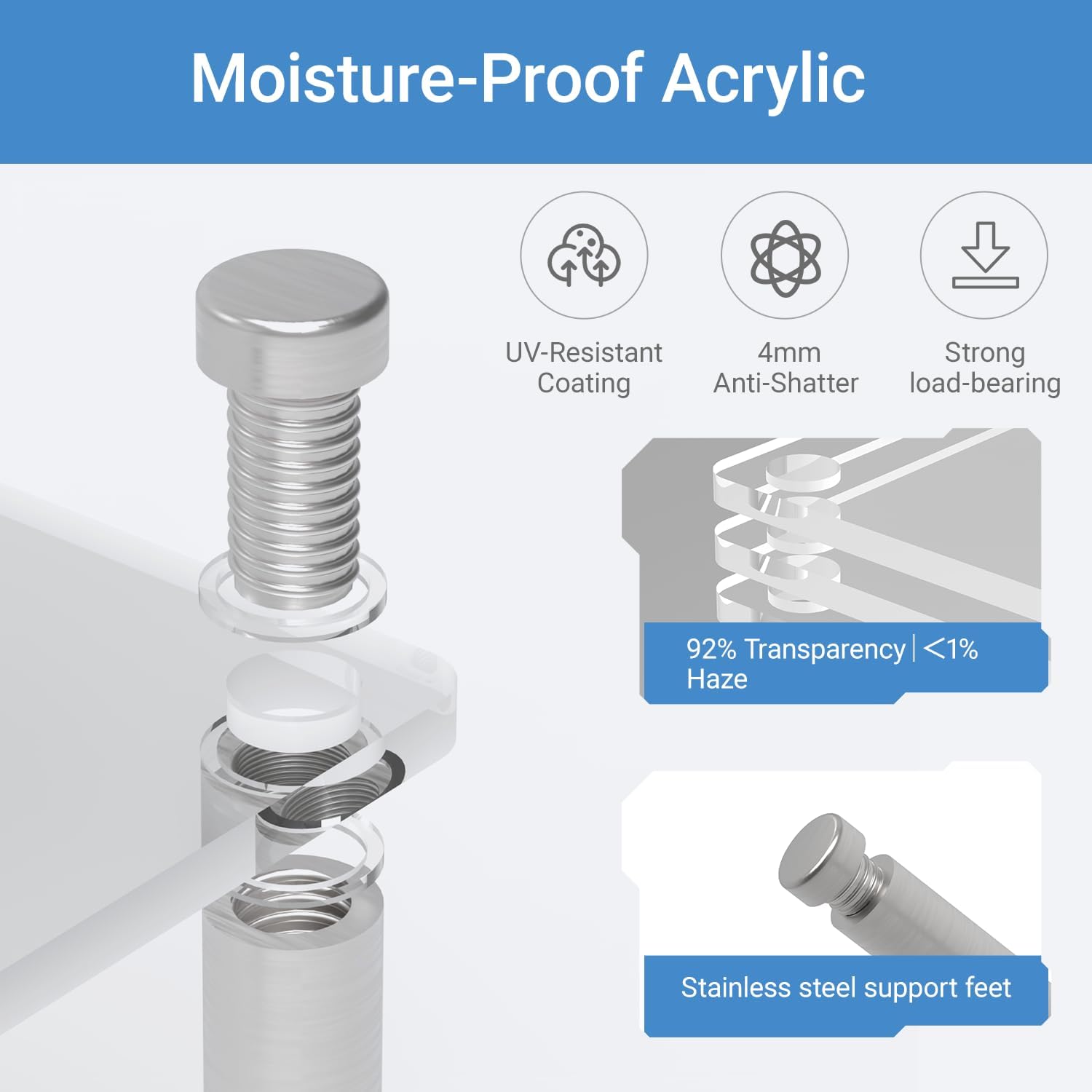 Moisture-Proof Acrylic

UV-Resistant Coating

4mm Anti-Shatter

Strong load-bearing

92% Transparency | <1% Haze

Stainless steel support feet