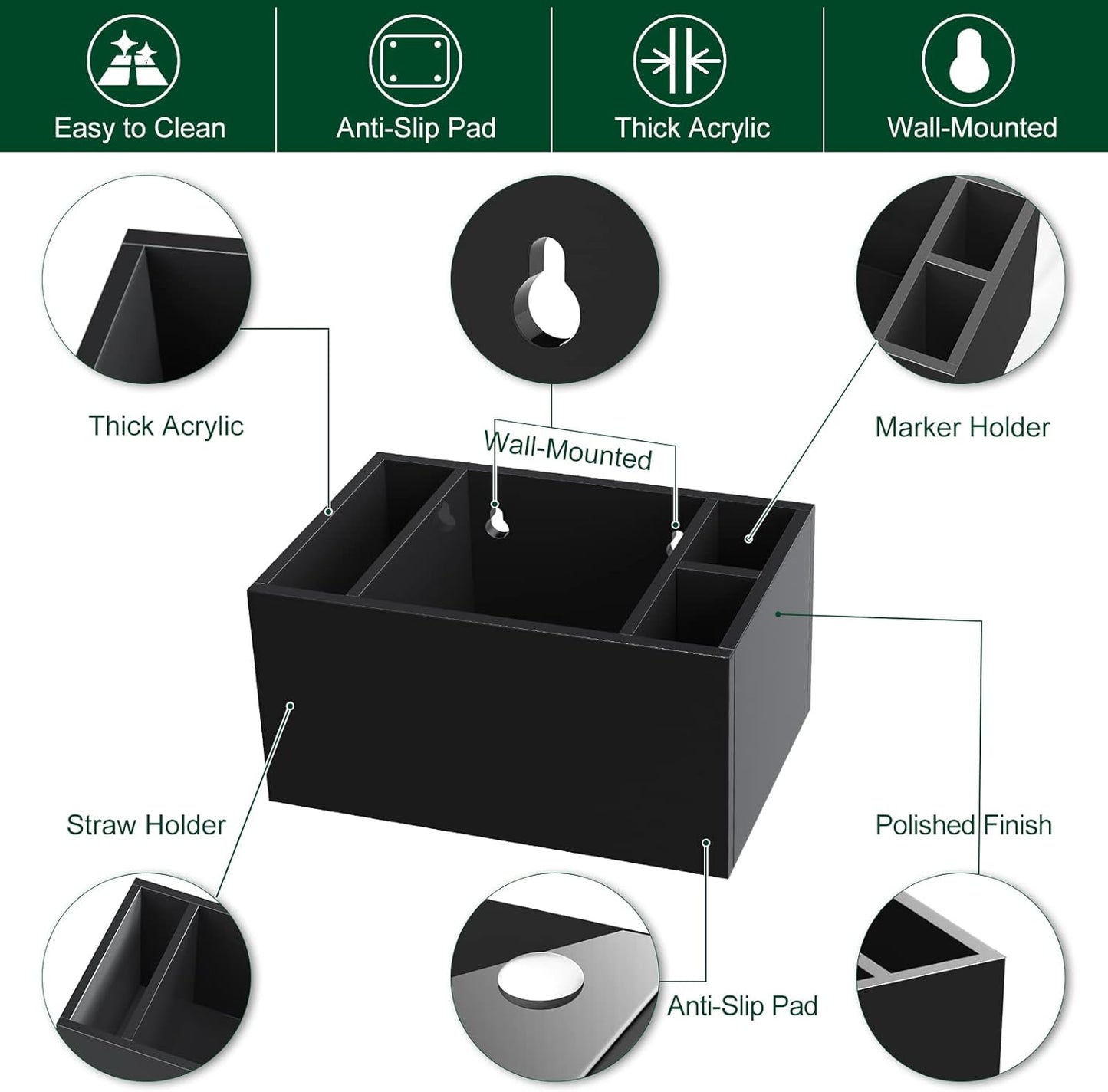 Easy to Clean
Anti-Slip Pad
Thick Acrylic
Wall-Mounted

Thick Acrylic
Wall-Mounted
Marker Holder

Straw Holder
Polished Finish
Anti-Slip Pad