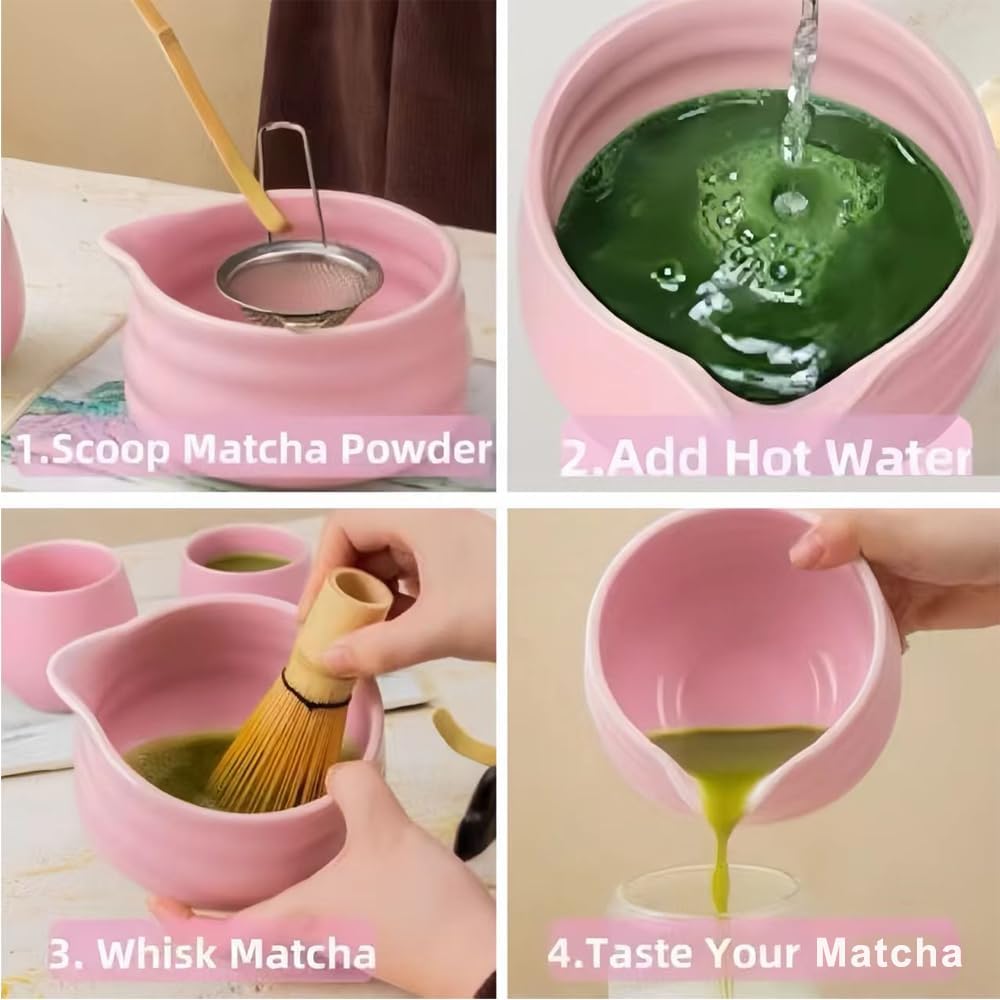 1.Scoop Matcha Powder

2.Add Hot Water

3. Whisk Matcha

4.Taste Your Matcha