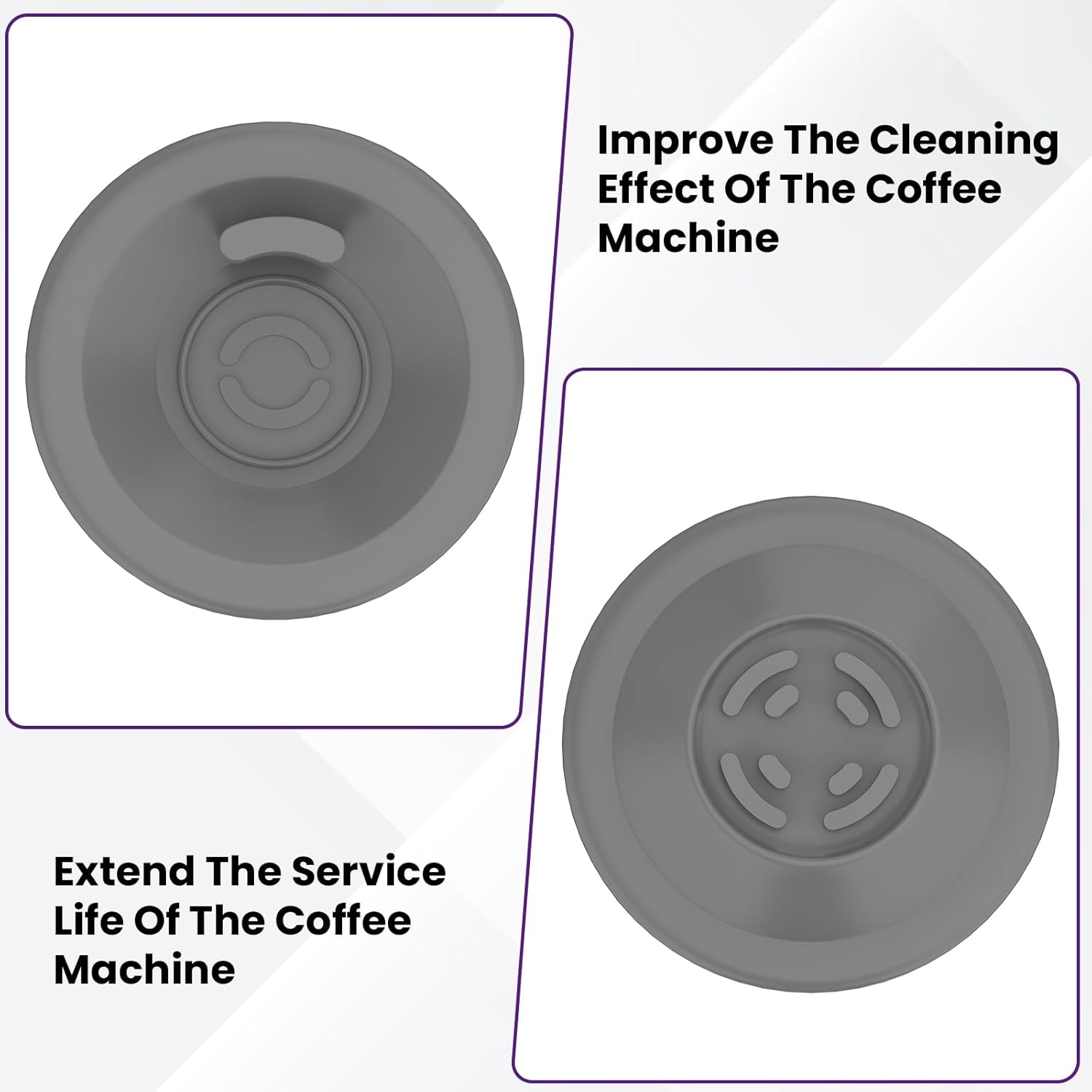 Improve The Cleaning Effect Of The Coffee Machine

Extend The Service Life Of The Coffee Machine