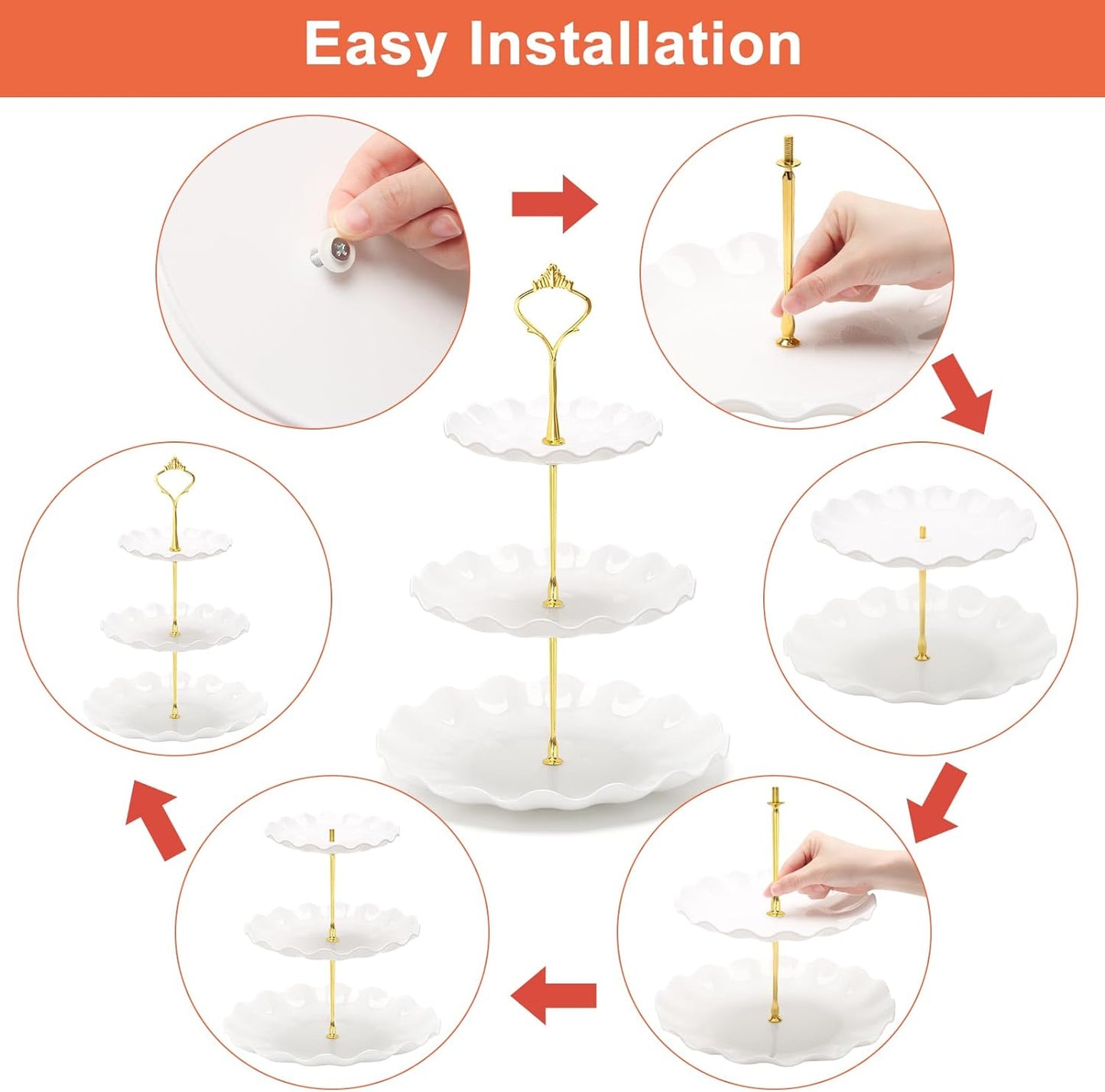 Easy Installation