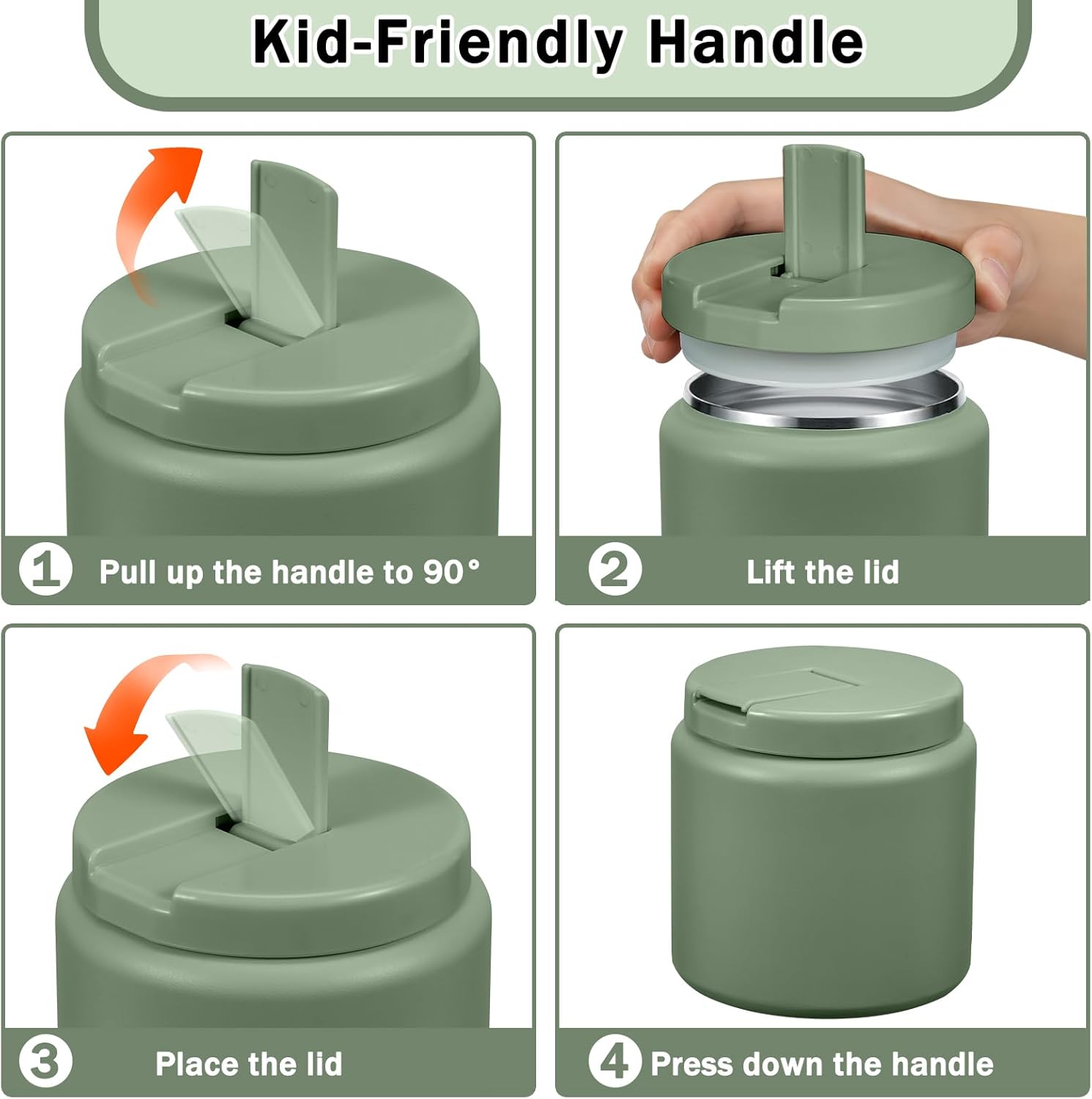 Kid-Friendly Handle

1 Pull up the handle to 90°

2 Lift the lid

3 Place the lid

4 Press down the handle