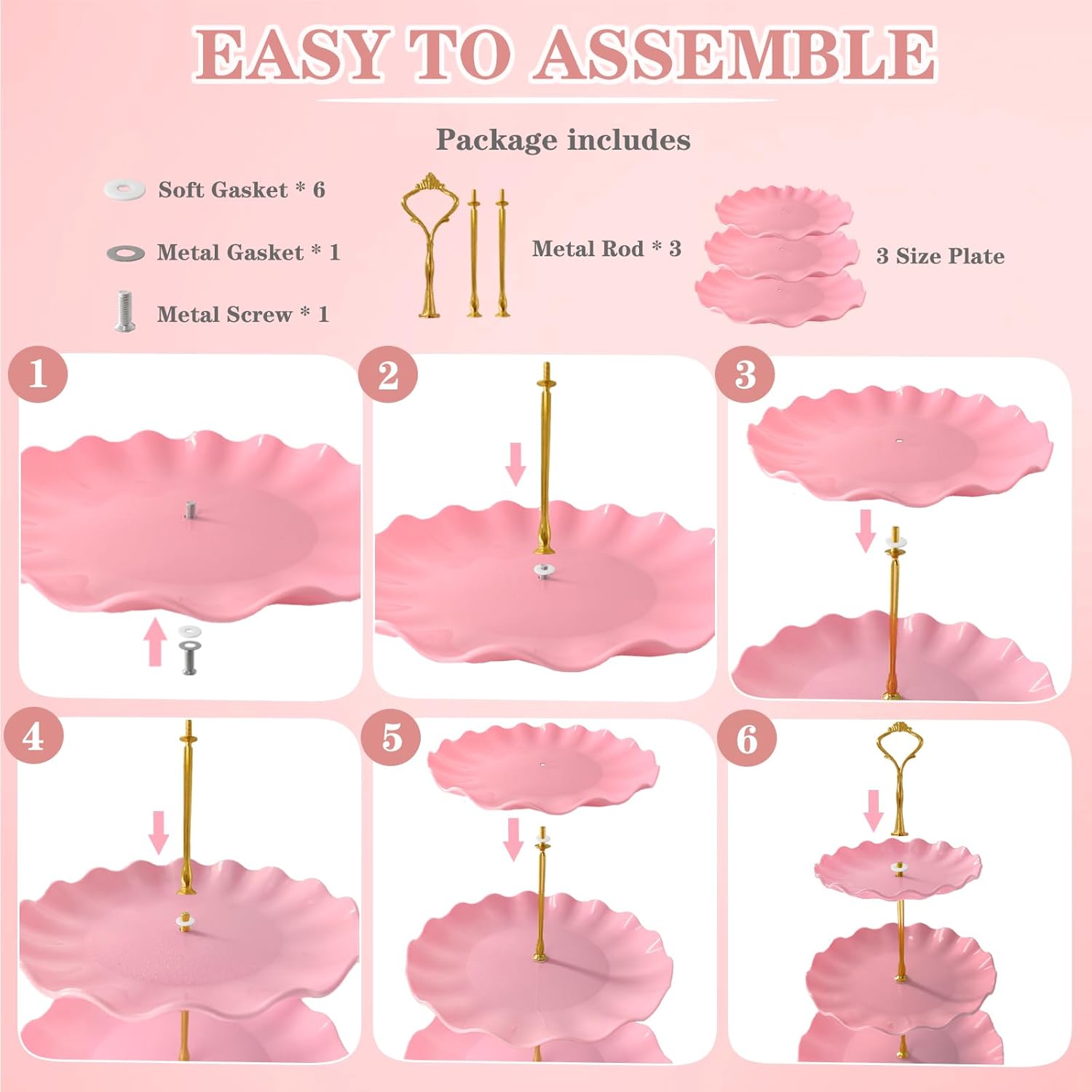 EASY TO ASSEMBLE

Package includes

Soft Gasket * 6

Metal Gasket * 1

Metal Screw * 1

Metal Rod * 3

3 Size Plate

1

2

3

4

5

6