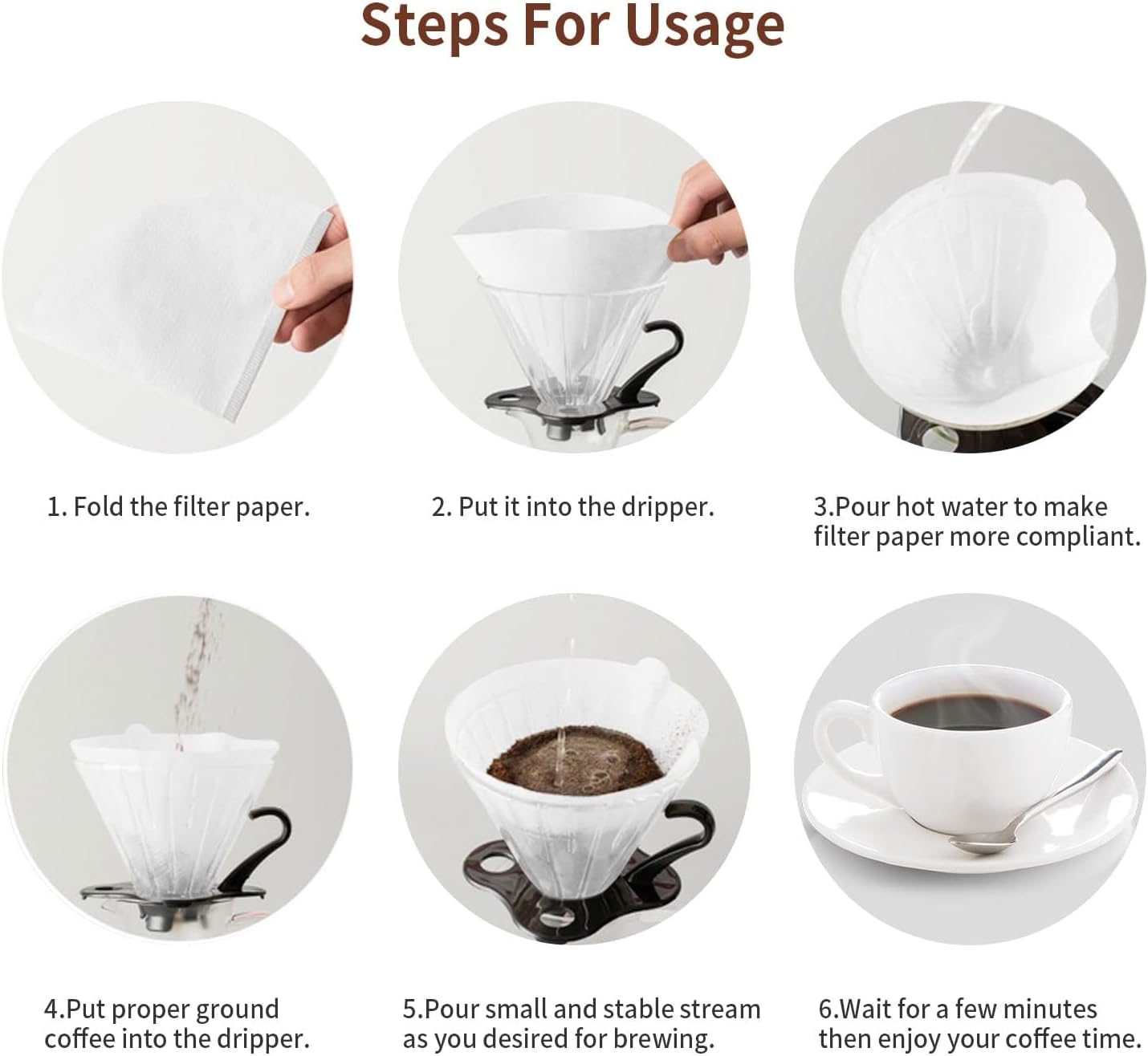 Steps For Usage

1. Fold the filter paper.

2. Put it into the dripper.

3.Pour hot water to make filter paper more compliant.

4.Put proper ground coffee into the dripper.

5.Pour small and stable stream as you desired for brewing.

6.Wait for a few minutes then enjoy your coffee time.