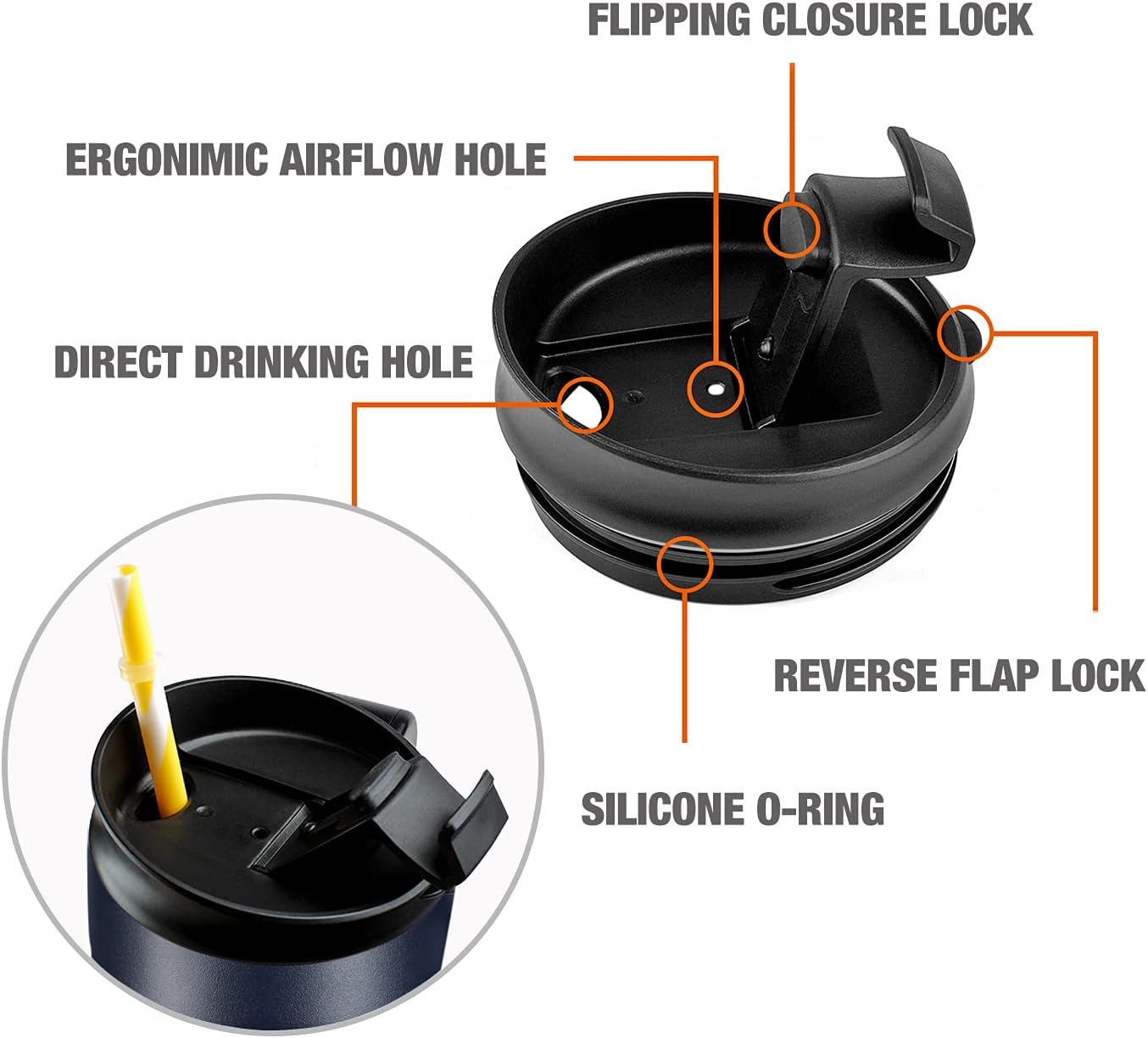 FLIPPING CLOSURE LOCK

ERGONIMIC AIRFLOW HOLE

DIRECT DRINKING HOLE

REVERSE FLAP LOCK

SILICONE O-RING