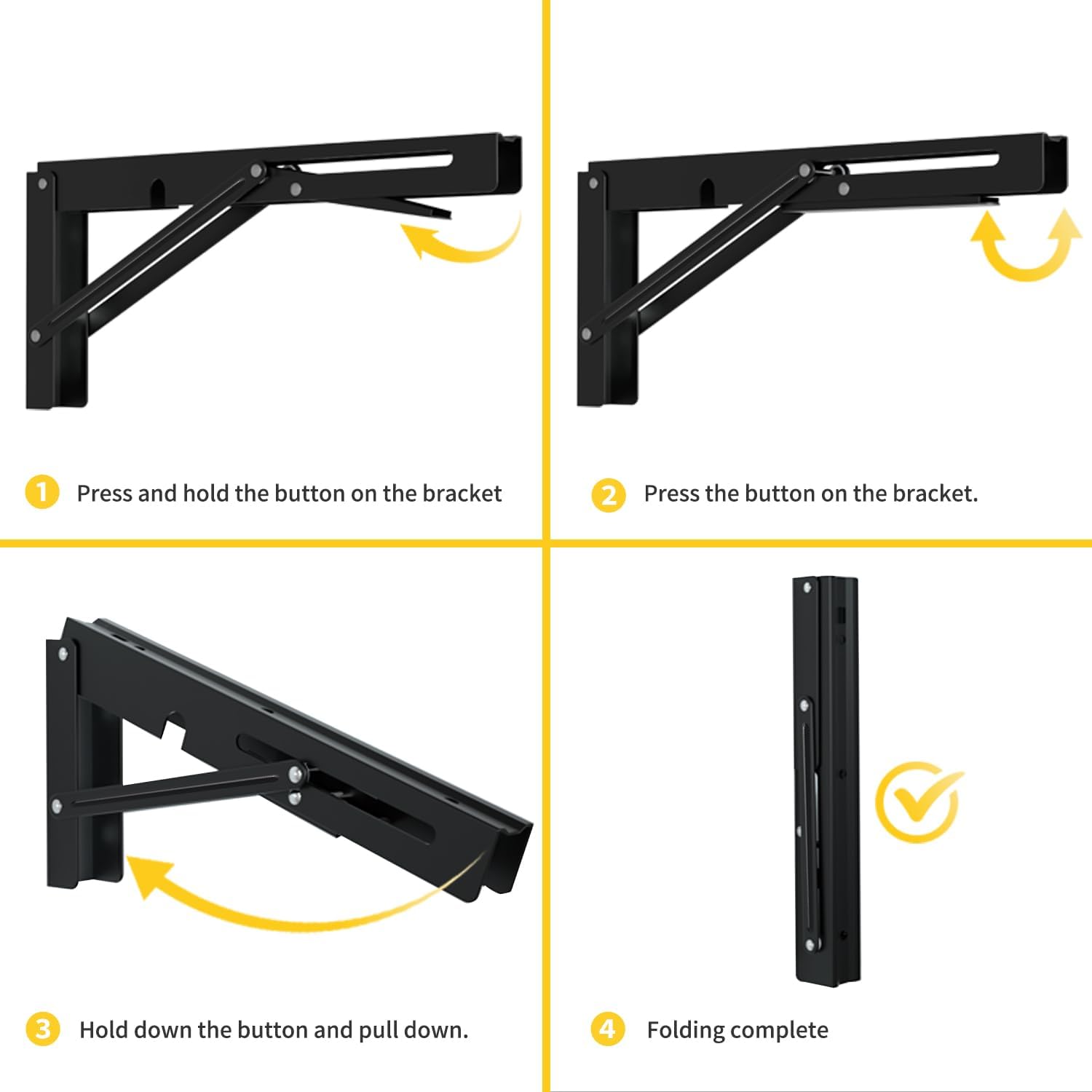 1 Press and hold the button on the bracket

2 Press the button on the bracket.

3 Hold down the button and pull down.

4 Folding complete