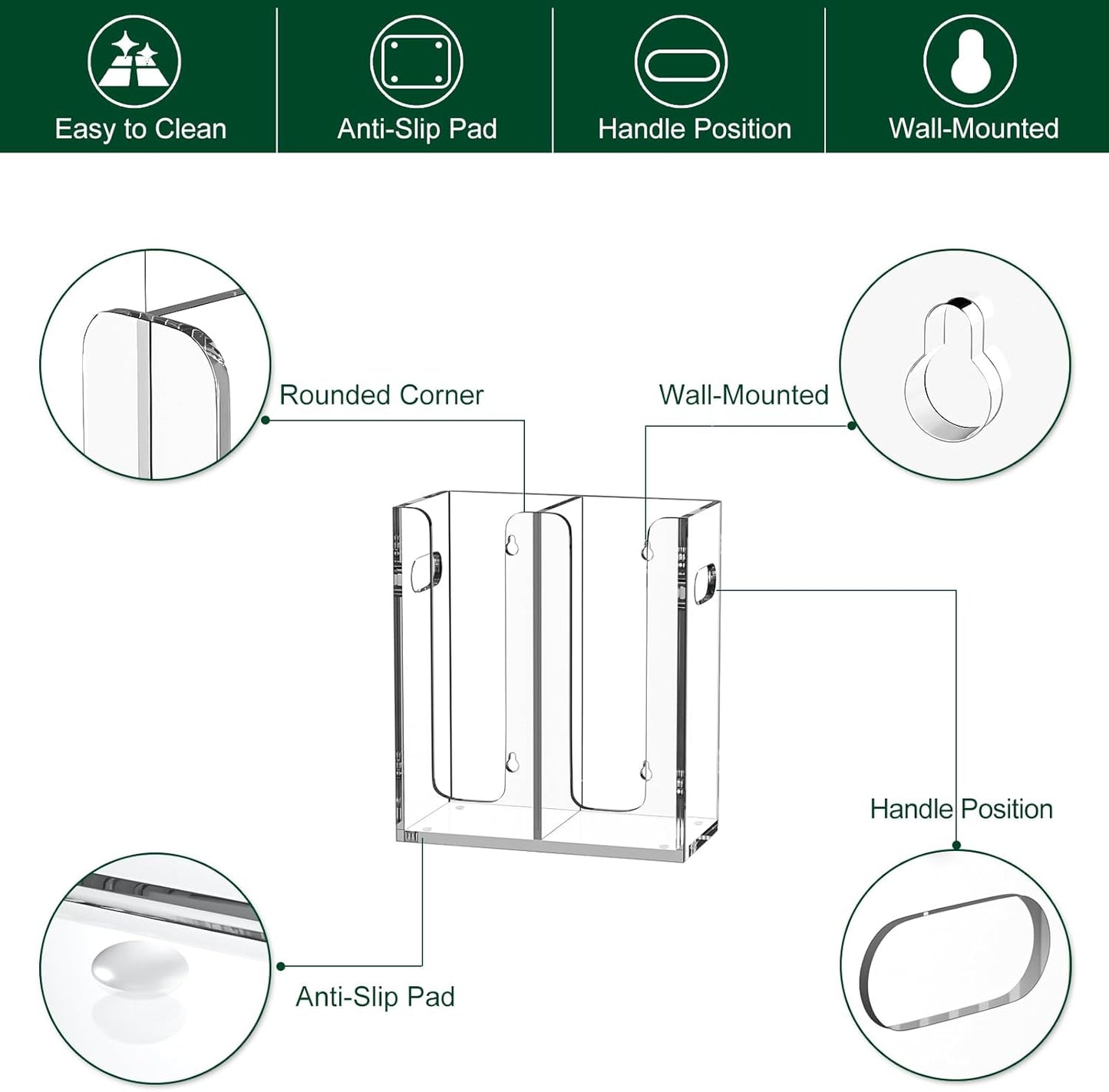 Easy to Clean

Anti-Slip Pad

Handle Position

Wall-Mounted

Rounded Corner

Wall-Mounted

Handle Position

Anti-Slip Pad