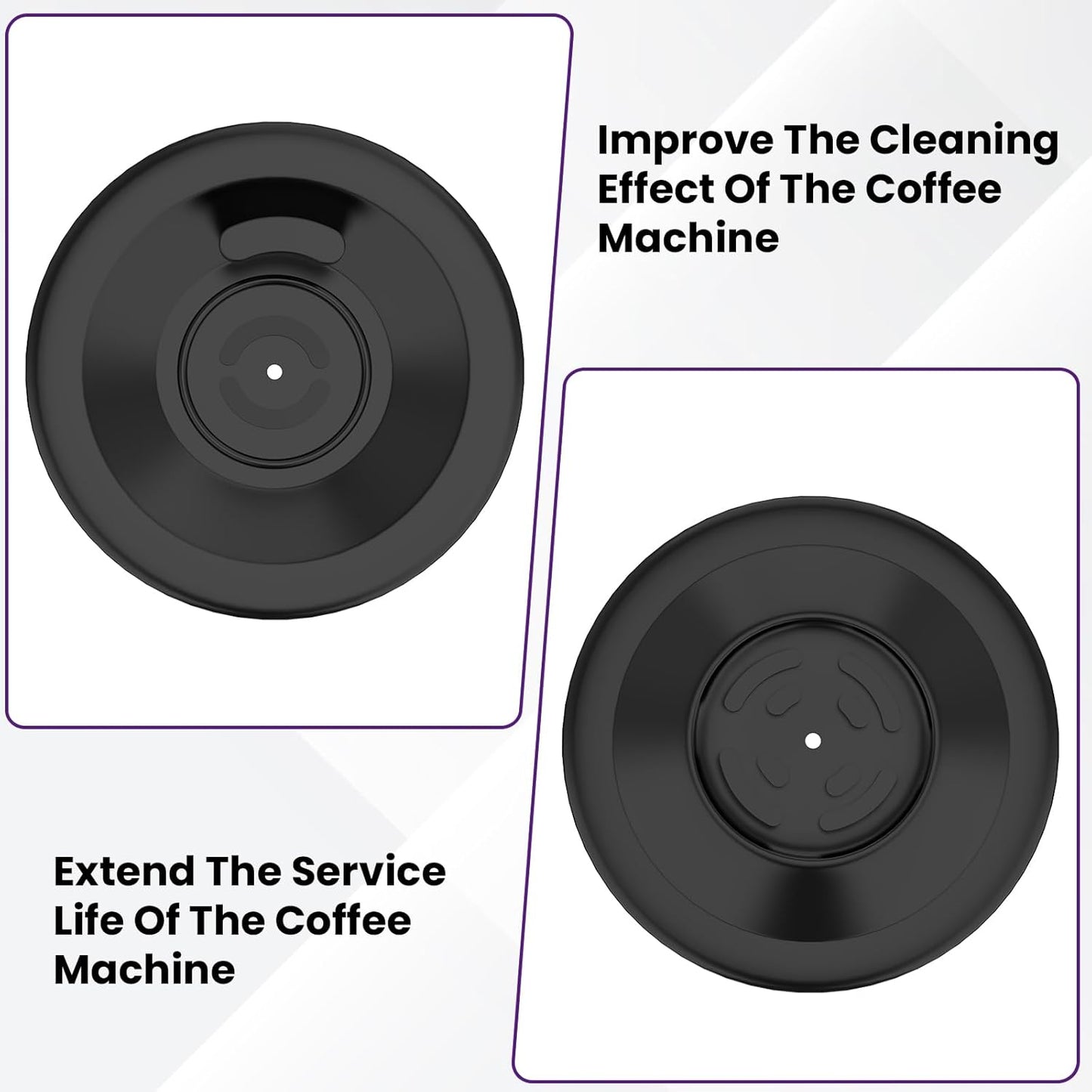 Improve The Cleaning Effect Of The Coffee Machine

Extend The Service Life Of The Coffee Machine