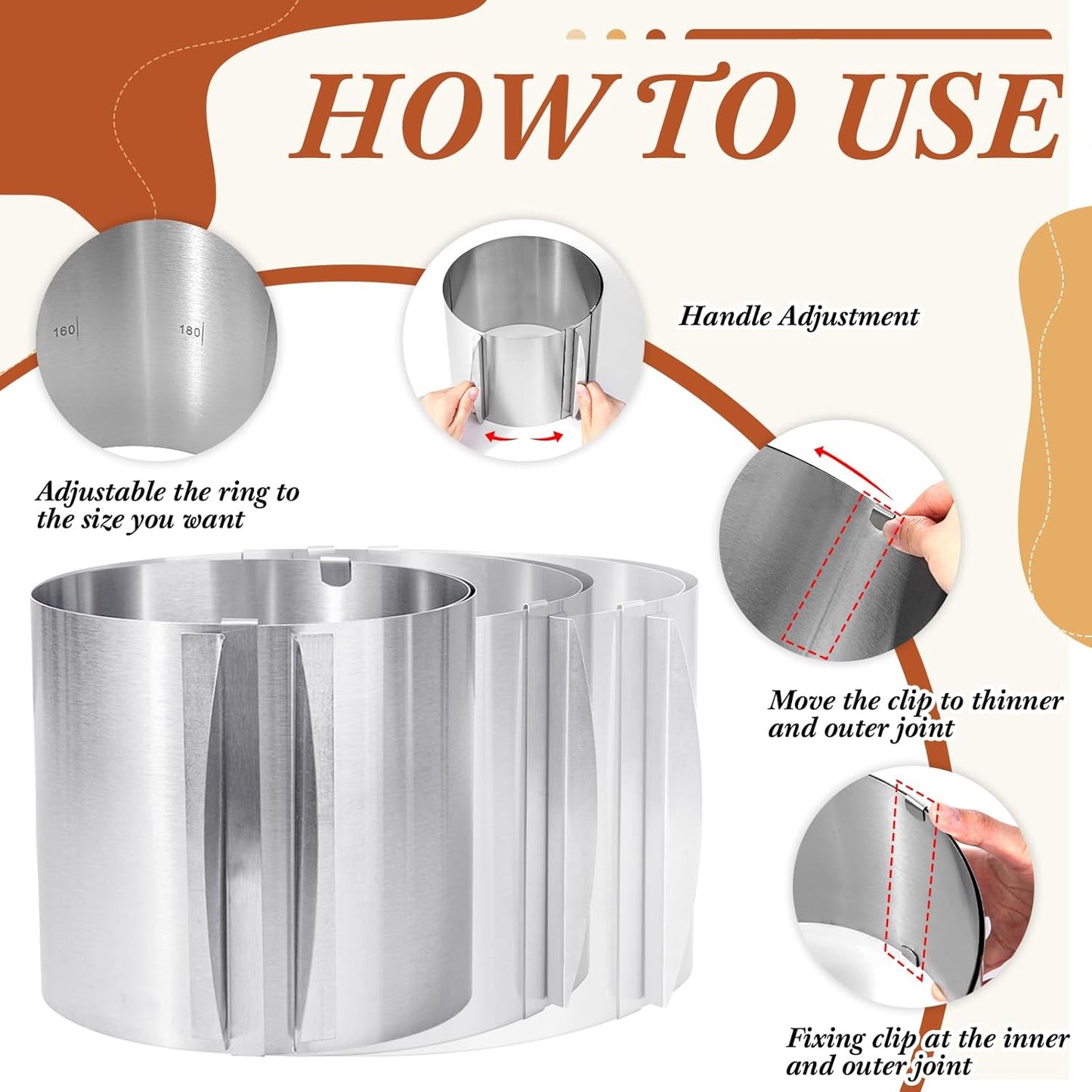 HOW TO USE

160

180

Handle Adjustment

Adjustable the ring to the size you want

Move the clip to thinner and outer joint

Fixing clip at the inner and outer joint