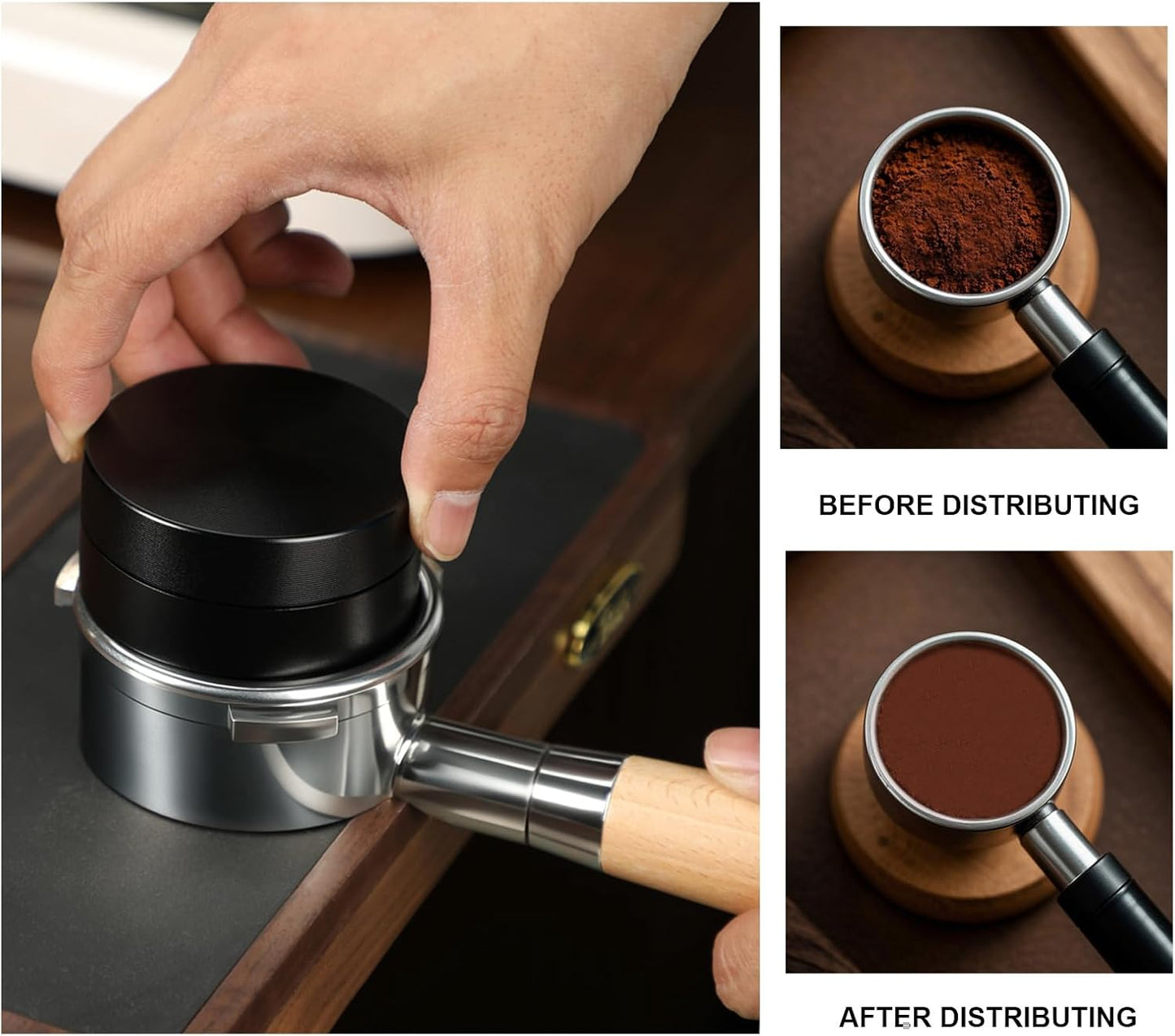 BEFORE DISTRIBUTING

AFTER DISTRIBUTING