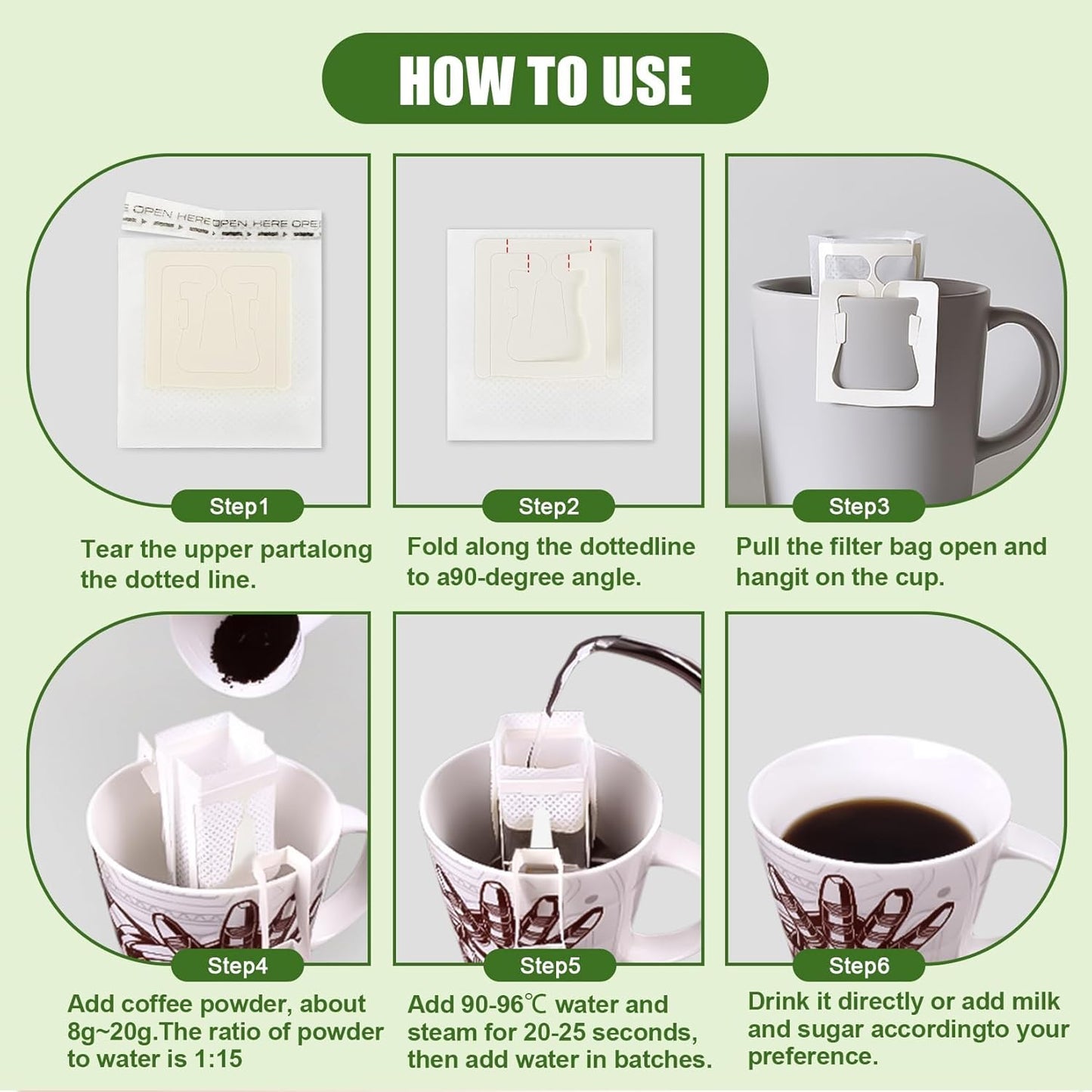 HOW TO USE

OPEN HERE OPEN HERE OPE

Step1

Tear the upper partalong the dotted line.

Step2

Fold along the dottedline to a90-degree angle.

Step3

Pull the filter bag open and hangit on the cup.

Step4

Add coffee powder, about 8g~20g.The ratio of powder to water is 1:15

Step5

Add 90-96℃ water and steam for 20-25 seconds, then add water in batches.

Step6

Drink it directly or add milk and sugar accordingto your preference.