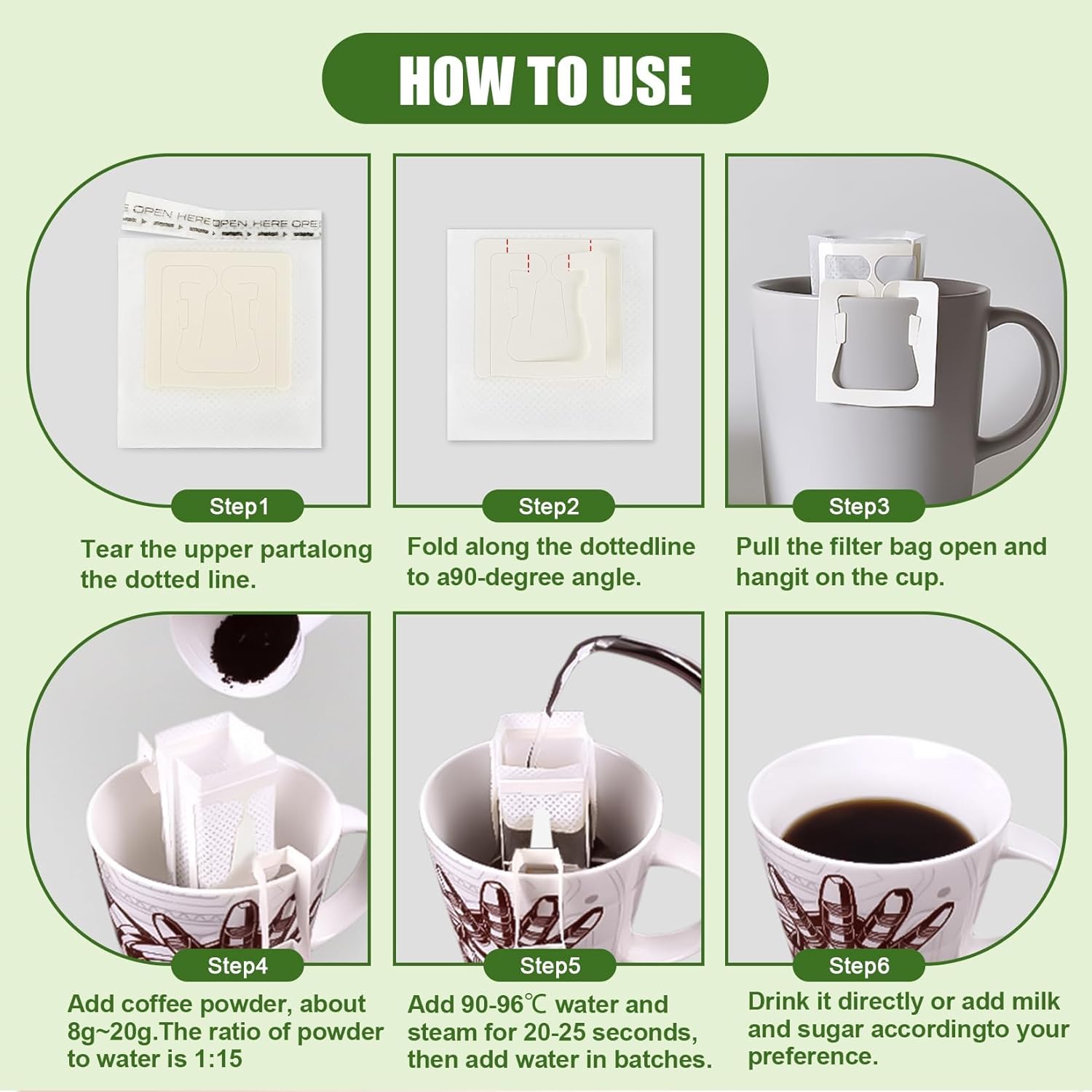 HOW TO USE

OPEN HERE OPEN HERE OPE

Step1

Tear the upper partalong the dotted line.

Step2

Fold along the dottedline to a90-degree angle.

Step3

Pull the filter bag open and hangit on the cup.

Step4

Add coffee powder, about 8g~20g.The ratio of powder to water is 1:15

Step5

Add 90-96℃ water and steam for 20-25 seconds, then add water in batches.

Step6

Drink it directly or add milk and sugar accordingto your preference.