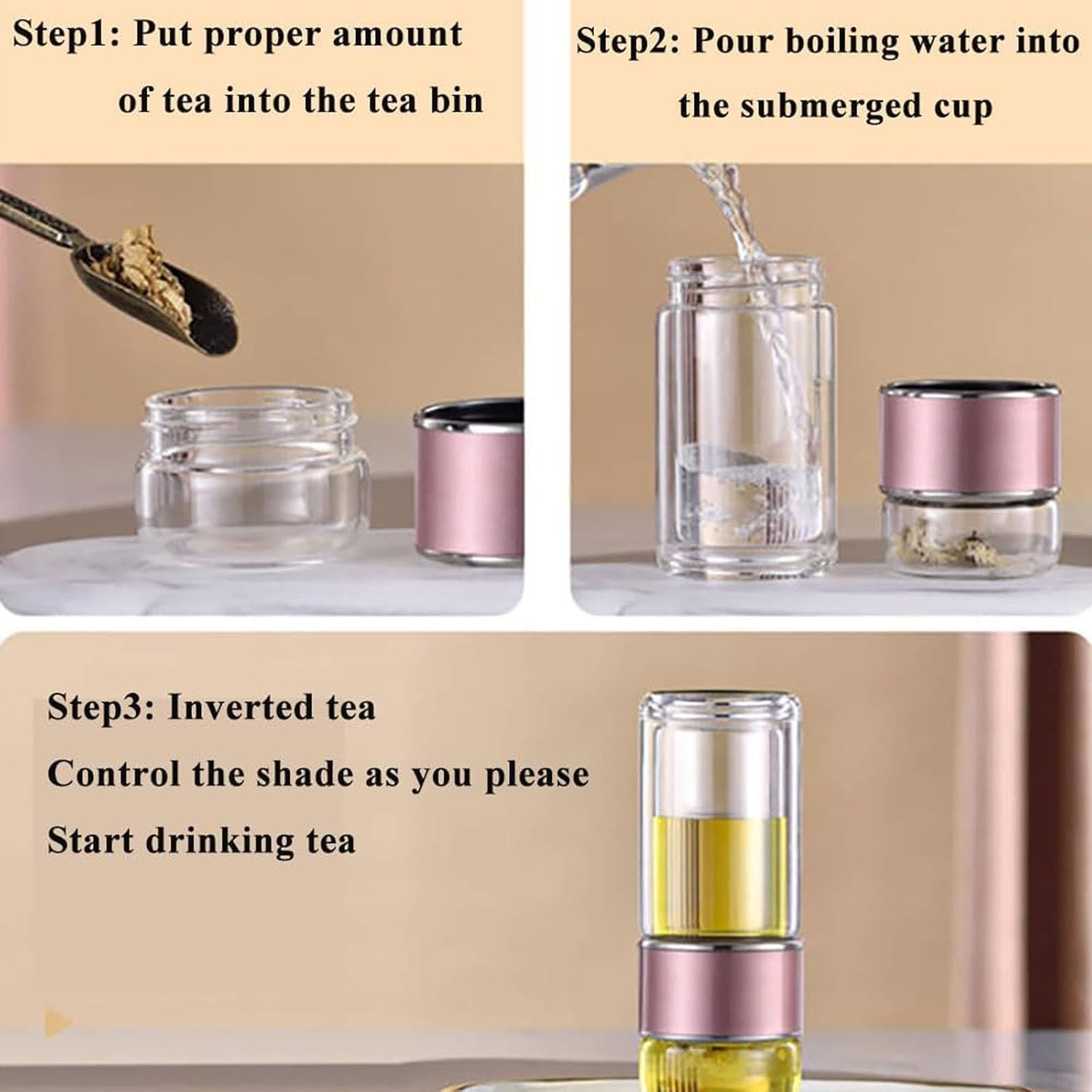 Step1: Put proper amount of tea into the tea bin

Step2: Pour boiling water into the submerged cup

Step3: Inverted tea
Control the shade as you please
Start drinking tea