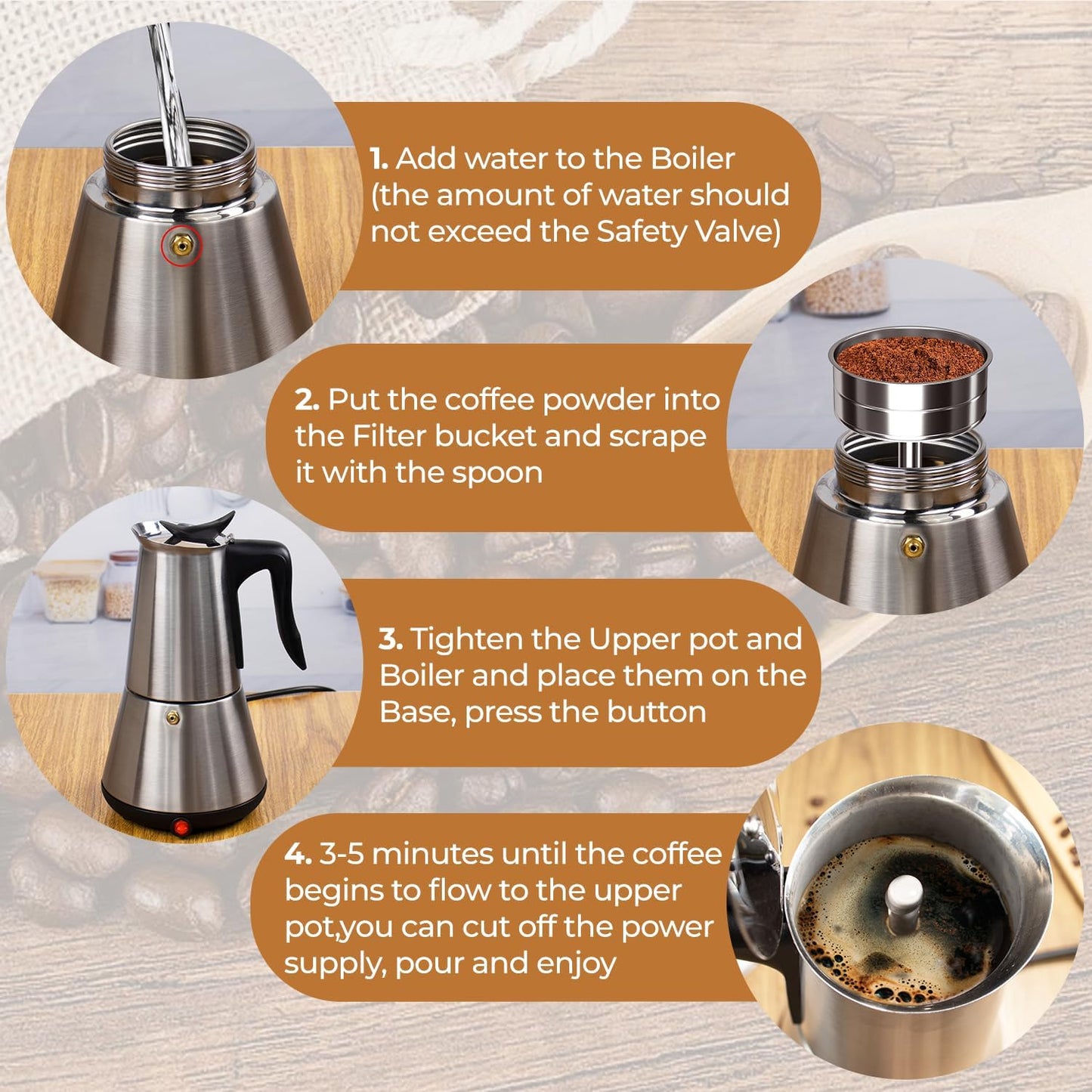 1. Add water to the Boiler (the amount of water should not exceed the Safety Valve)

2. Put the coffee powder into the Filter bucket and scrape it with the spoon

3. Tighten the Upper pot and Boiler and place them on the Base, press the button

4. 3-5 minutes until the coffee begins to flow to the upper pot,you can cut off the power supply, pour and enjoy