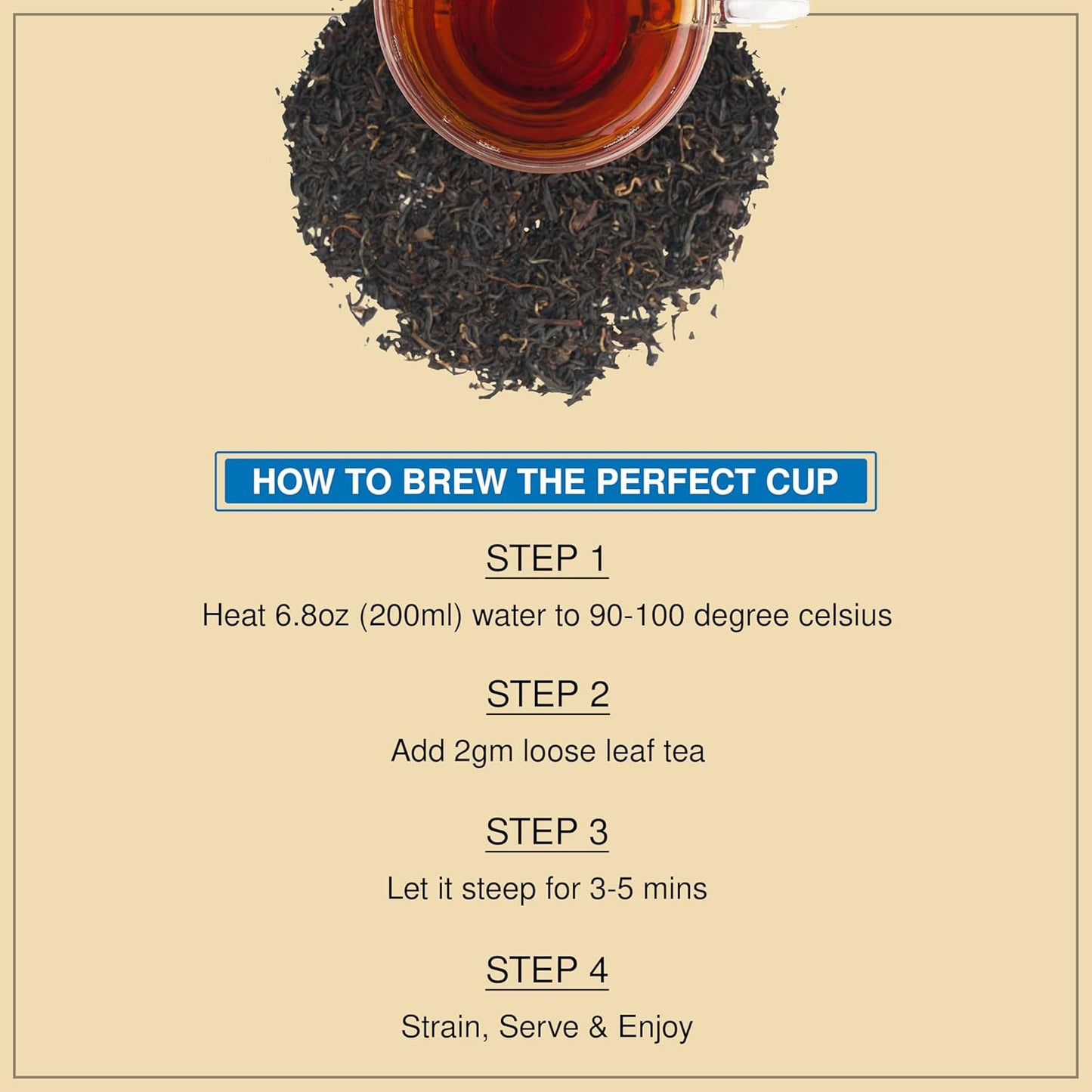 HOW TO BREW THE PERFECT CUP

STEP 1

Heat 6.8oz (200ml) water to 90-100 degree celsius

STEP 2

Add 2gm loose leaf tea

STEP 3

Let it steep for 3-5 mins

STEP 4

Strain, Serve & Enjoy