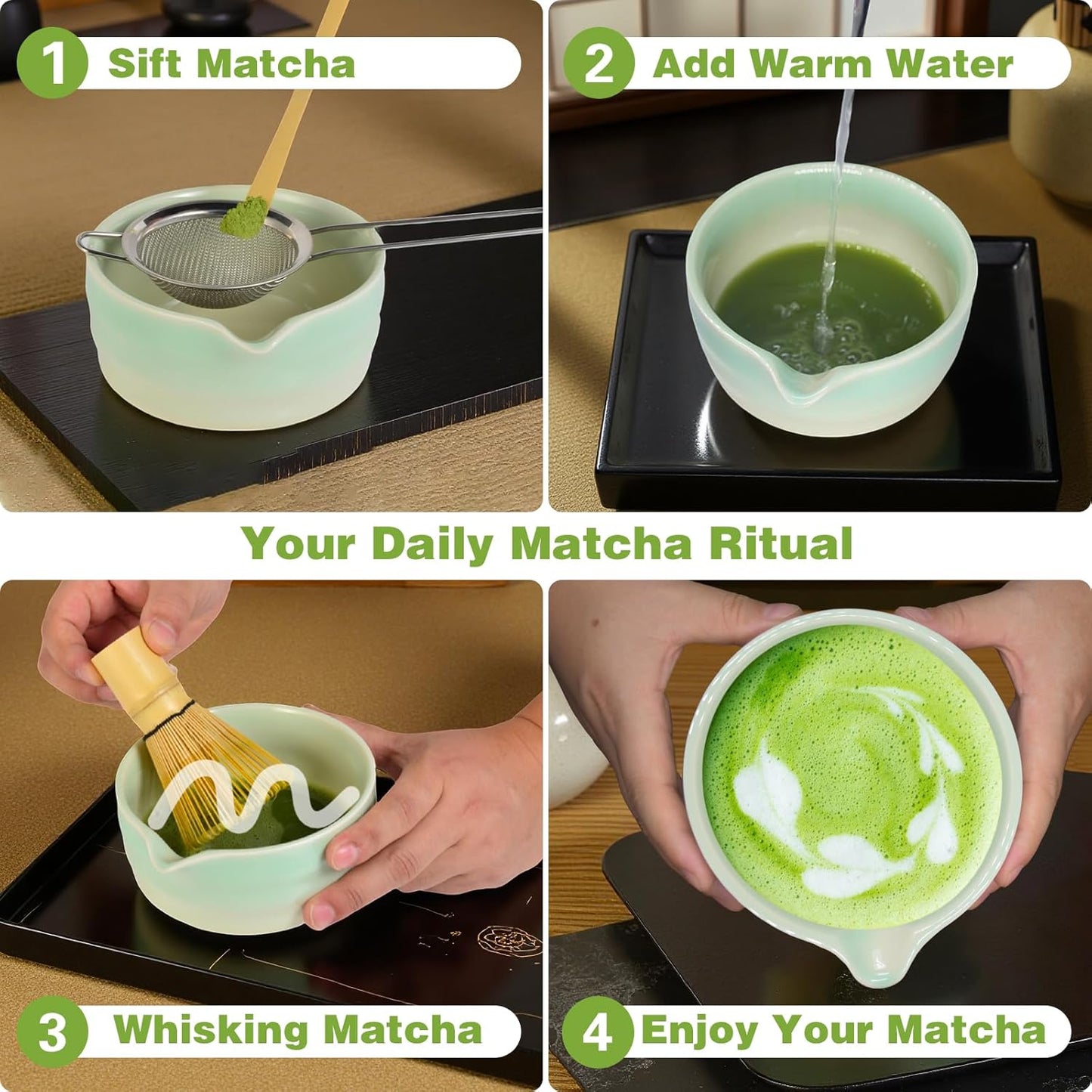 1 Sift Matcha

2 Add Warm Water

Your Daily Matcha Ritual

3 Whisking Matcha

4 Enjoy Your Matcha