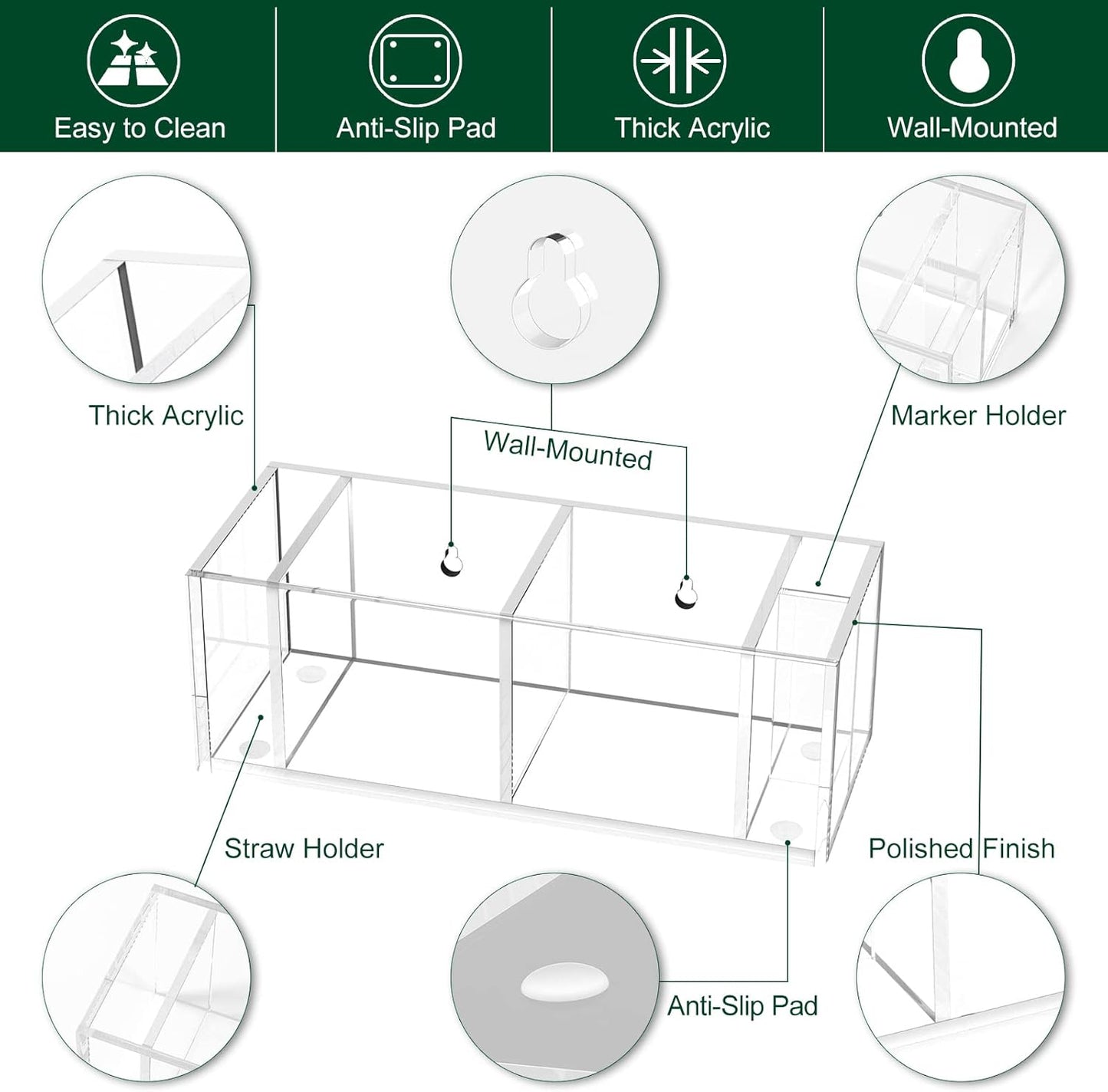 Easy to Clean

Anti-Slip Pad

Thick Acrylic

Wall-Mounted

Thick Acrylic

Wall-Mounted

Marker Holder

Straw Holder

Polished Finish

Anti-Slip Pad