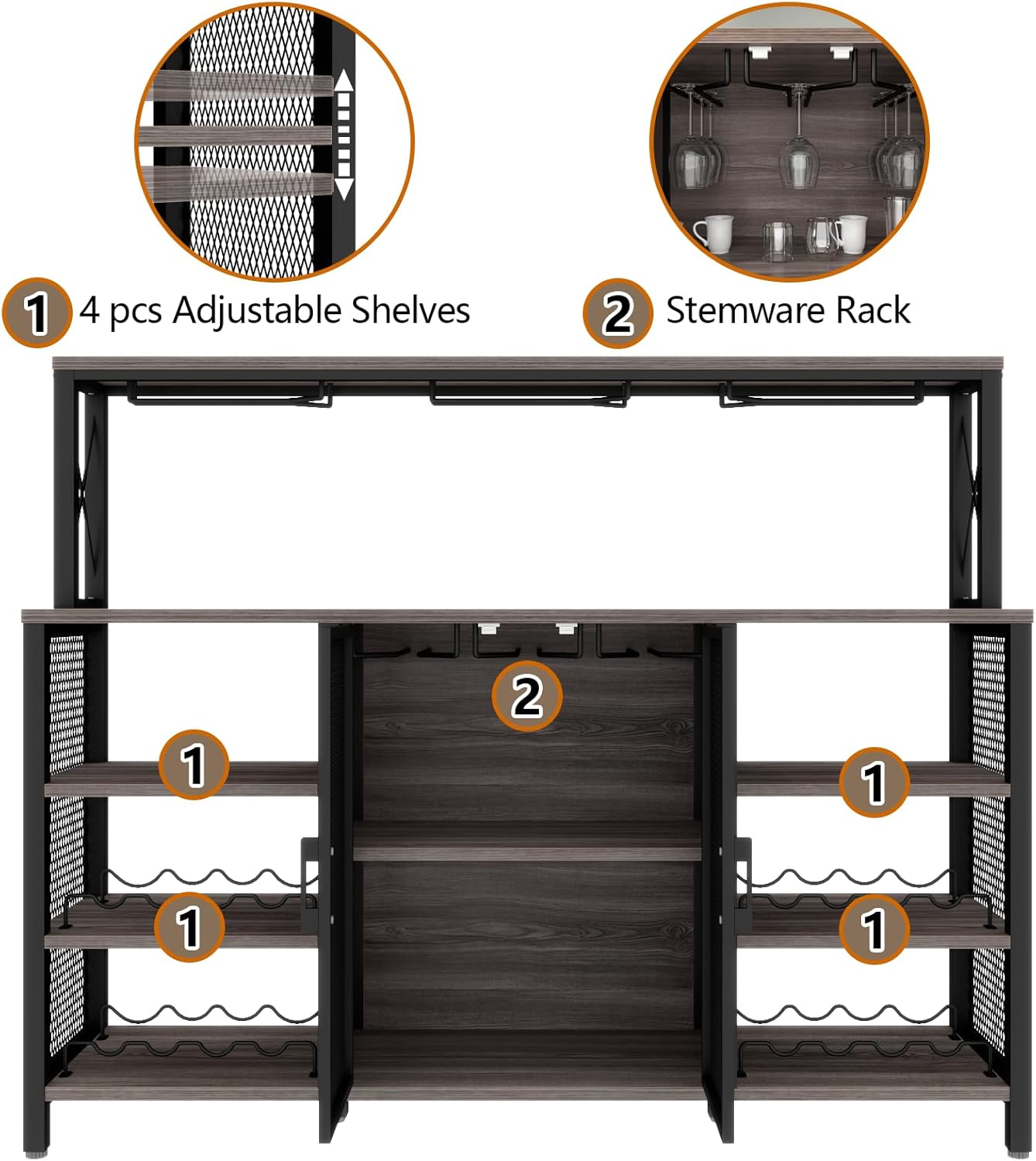 1 4 pcs Adjustable Shelves

2 Stemware Rack

2

1

1

1

1