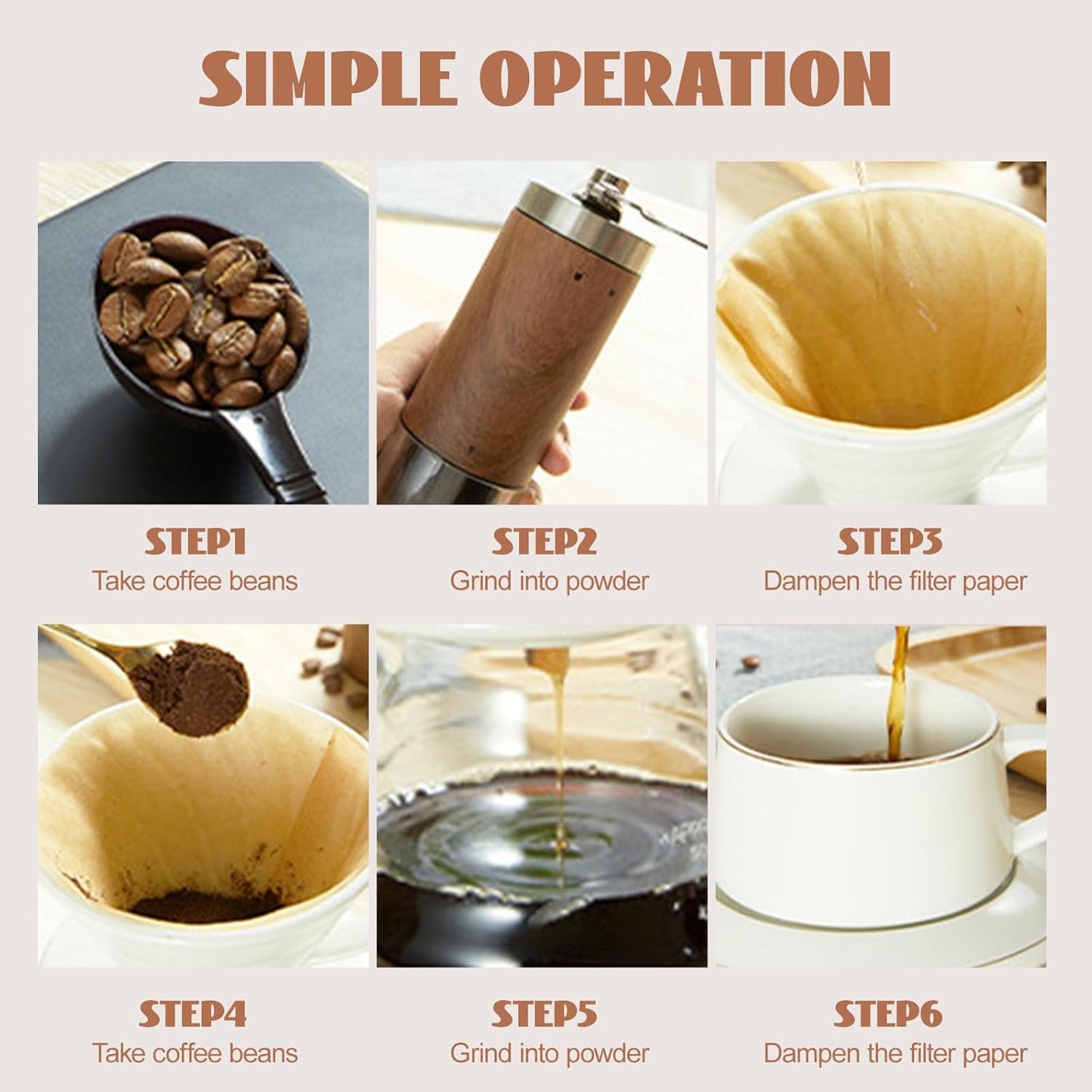 SIMPLE OPERATION

STEP1
Take coffee beans

STEP2
Grind into powder

STEP3
Dampen the filter paper

STEP4
Take coffee beans

STEP5
Grind into powder

STEP6
Dampen the filter paper