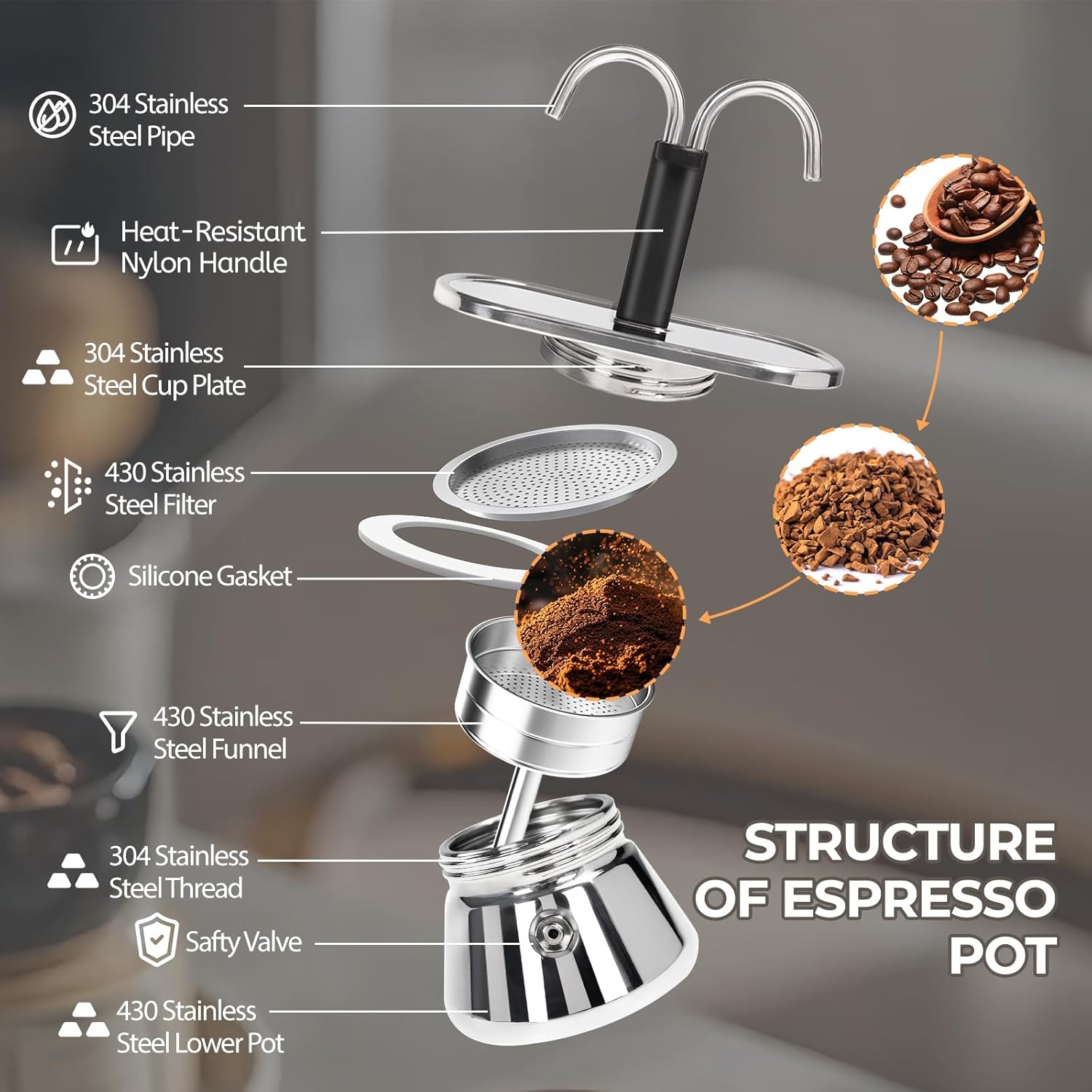 304 Stainless Steel Pipe

Heat-Resistant Nylon Handle

304 Stainless Steel Cup Plate

430 Stainless Steel Filter

Silicone Gasket

430 Stainless Steel Funnel

304 Stainless Steel Thread

Safty Valve

430 Stainless Steel Lower Pot

STRUCTURE OF ESPRESSO POT