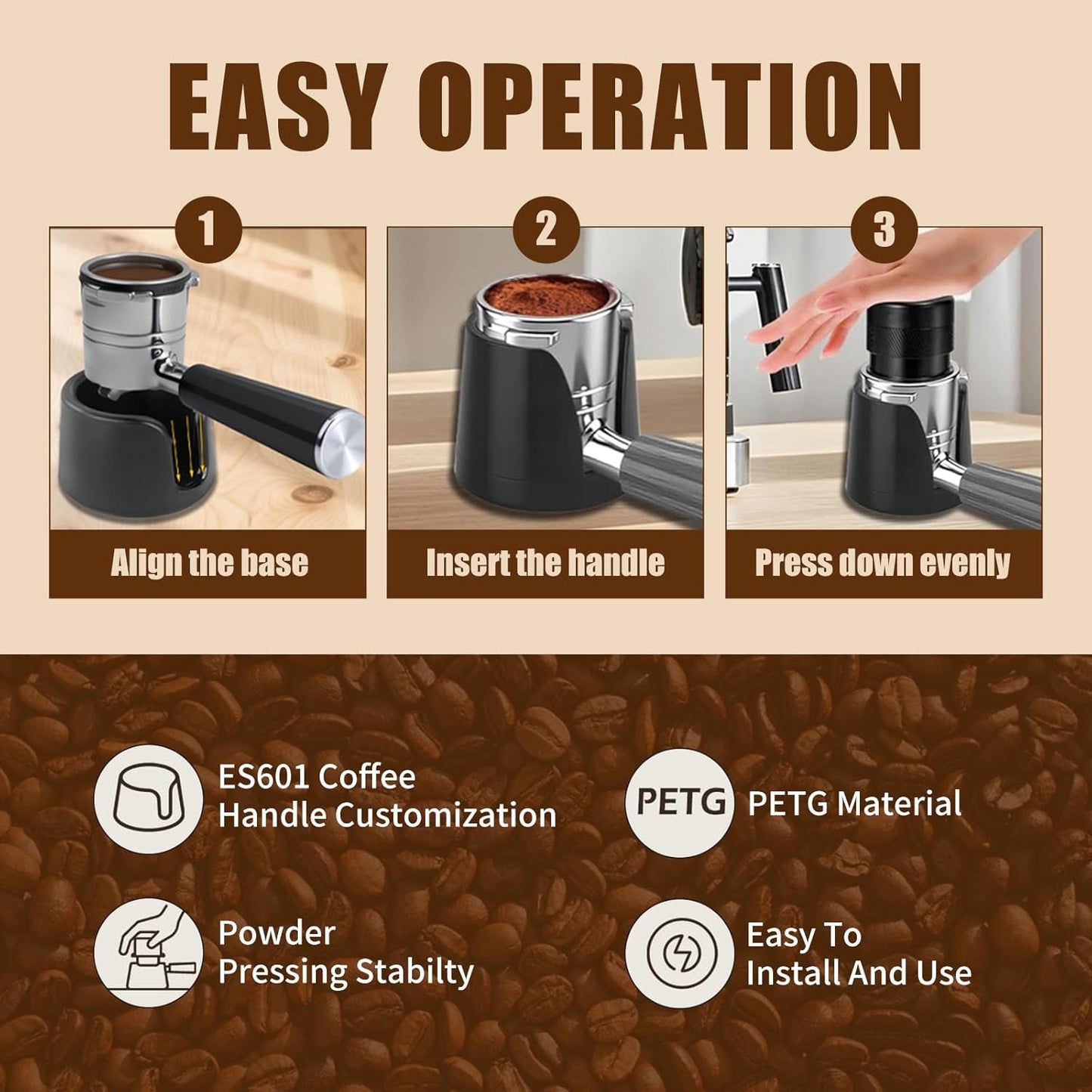 EASY OPERATION

1

Align the base

2

Insert the handle

3

Press down evenly

ES601 Coffee Handle Customization

PETG

PETG Material

Powder Pressing Stabilty

Easy To Install And Use