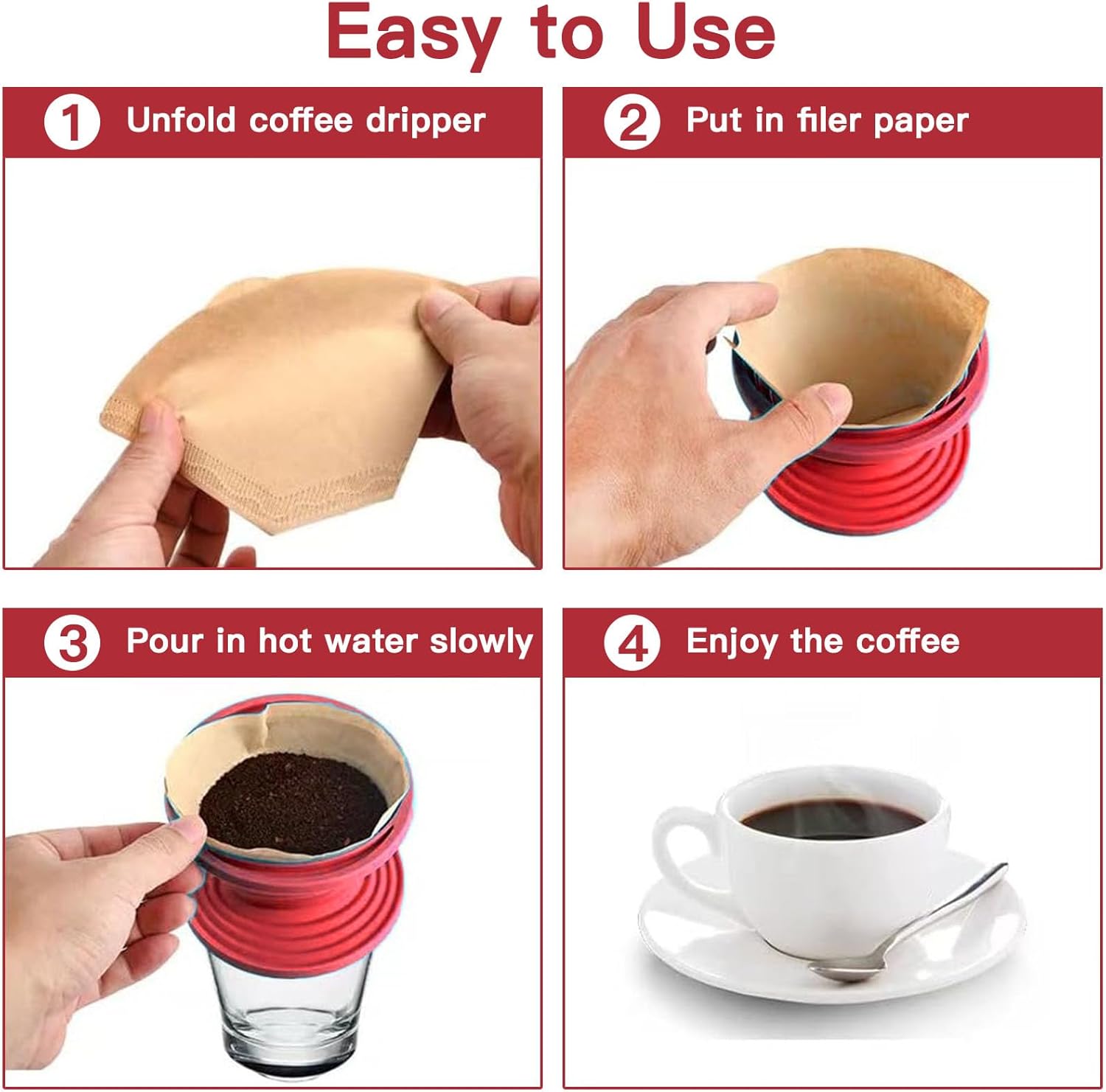 Easy to Use

1 Unfold coffee dripper

2 Put in filer paper

3 Pour in hot water slowly

4 Enjoy the coffee