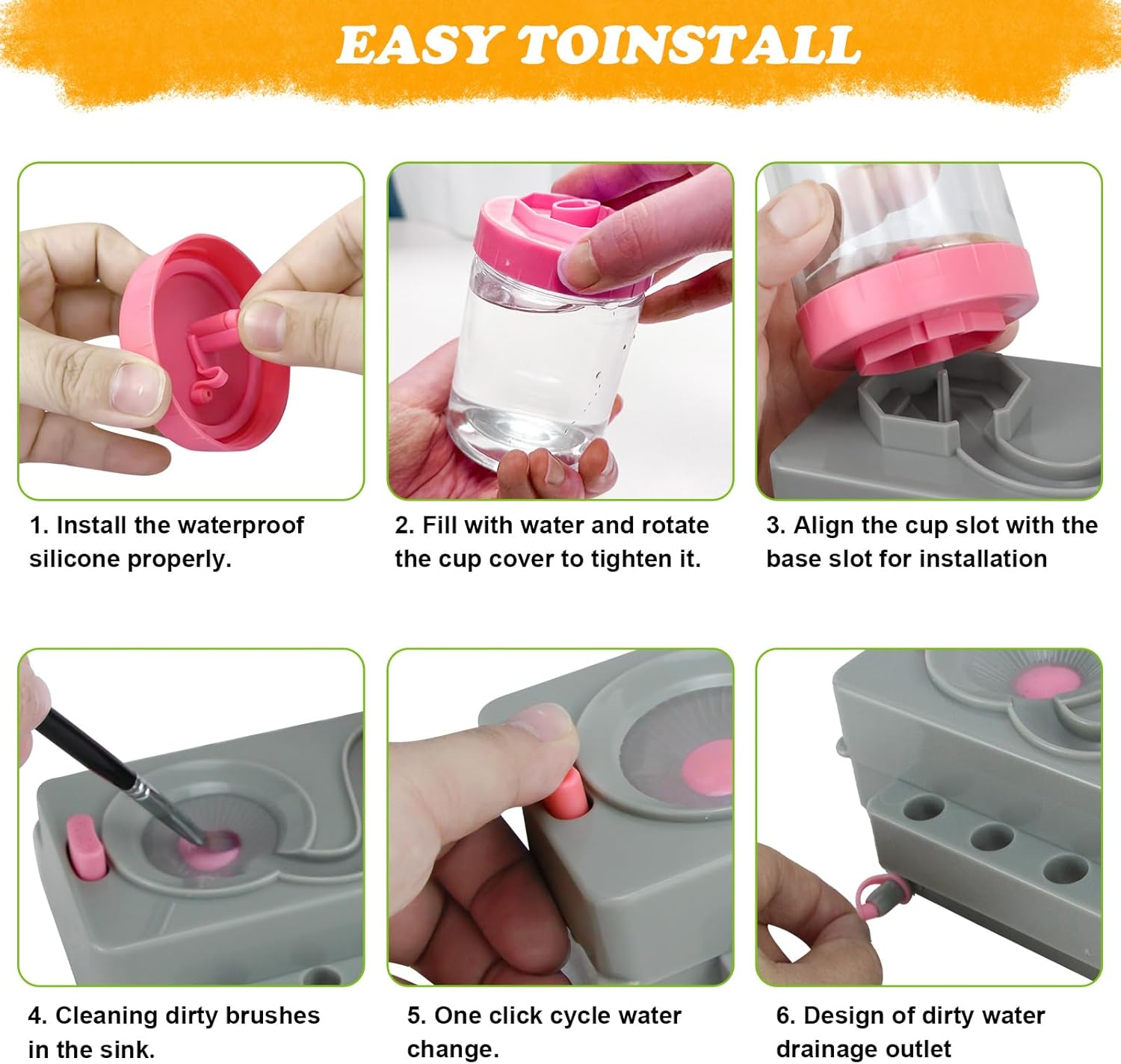 EASY TOINSTALL

1. Install the waterproof silicone properly.

2. Fill with water and rotate the cup cover to tighten it.

3. Align the cup slot with the base slot for installation

4. Cleaning dirty brushes in the sink.

5. One click cycle water change.

6. Design of dirty water drainage outlet