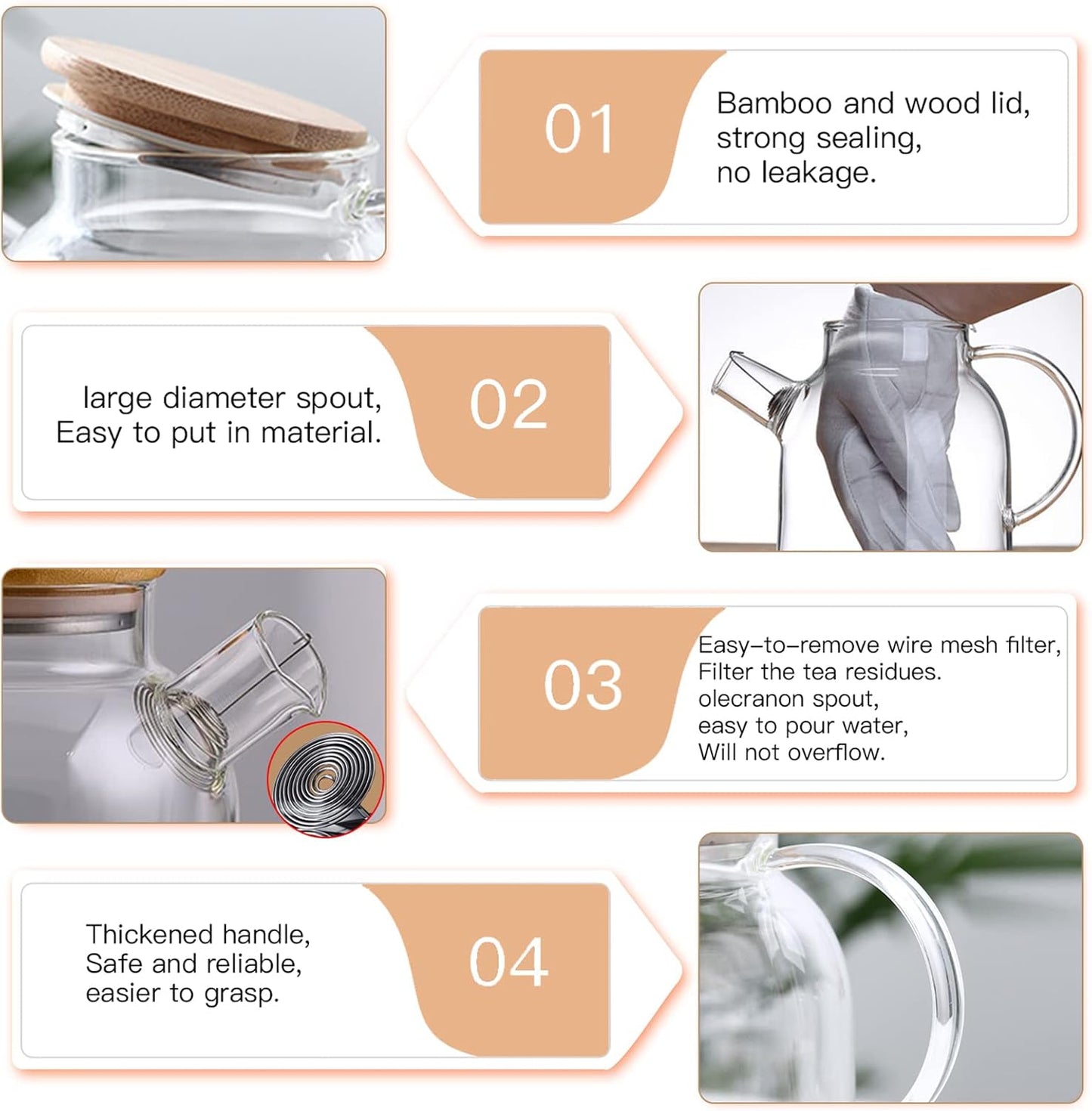 01

Bamboo and wood lid, strong sealing, no leakage.

large diameter spout, Easy to put in material.

02

03

Easy–to–remove wire mesh filter, Filter the tea residues. olecranon spout, easy to pour water, Will not overflow.

Thickened handle, Safe and reliable, easier to grasp.

04